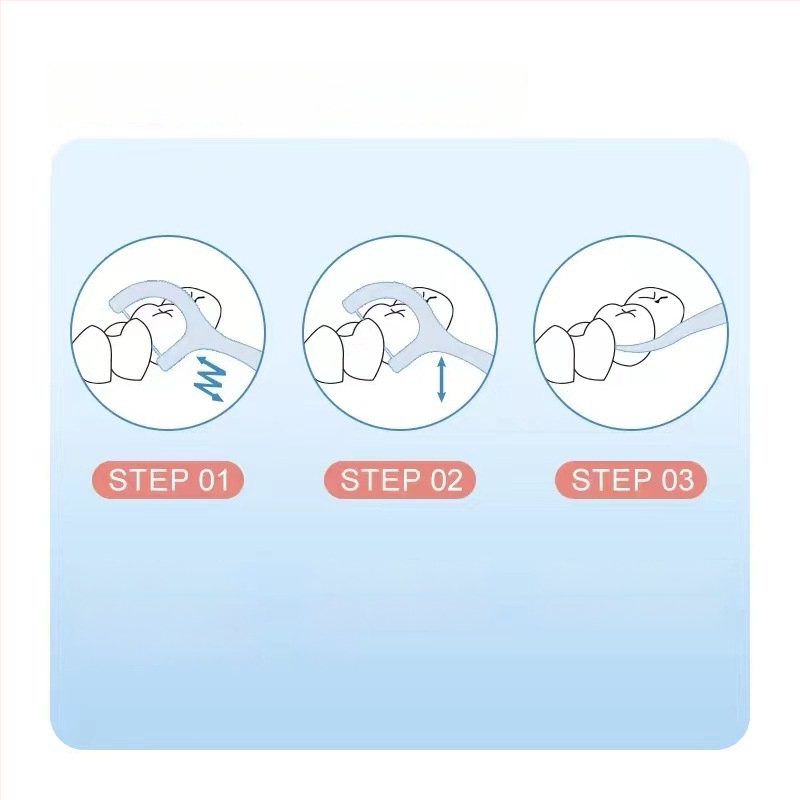 STEP 01

STEP 02

STEP 03