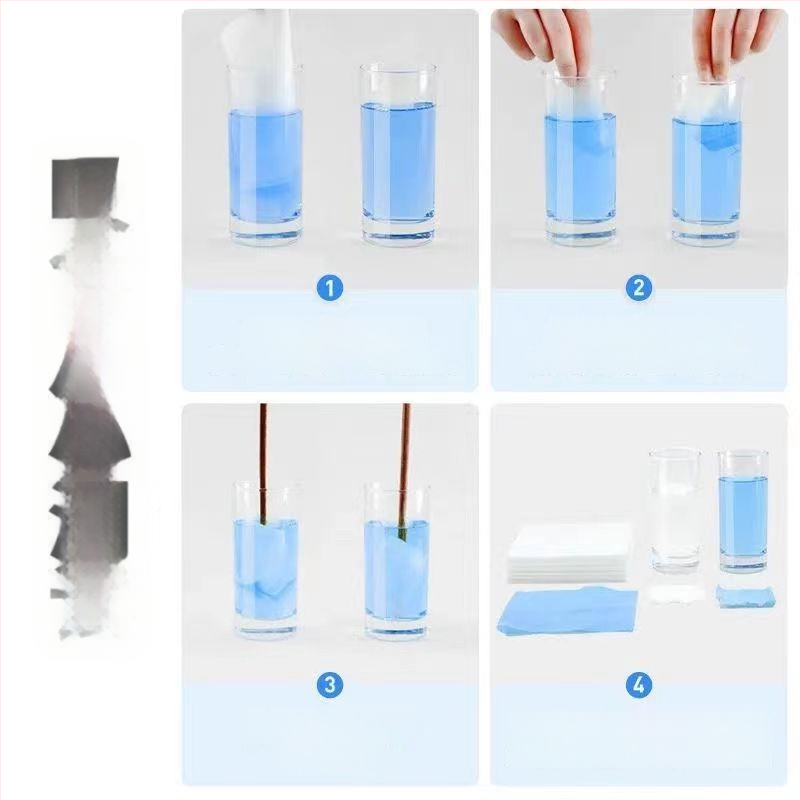 1

2

3

4