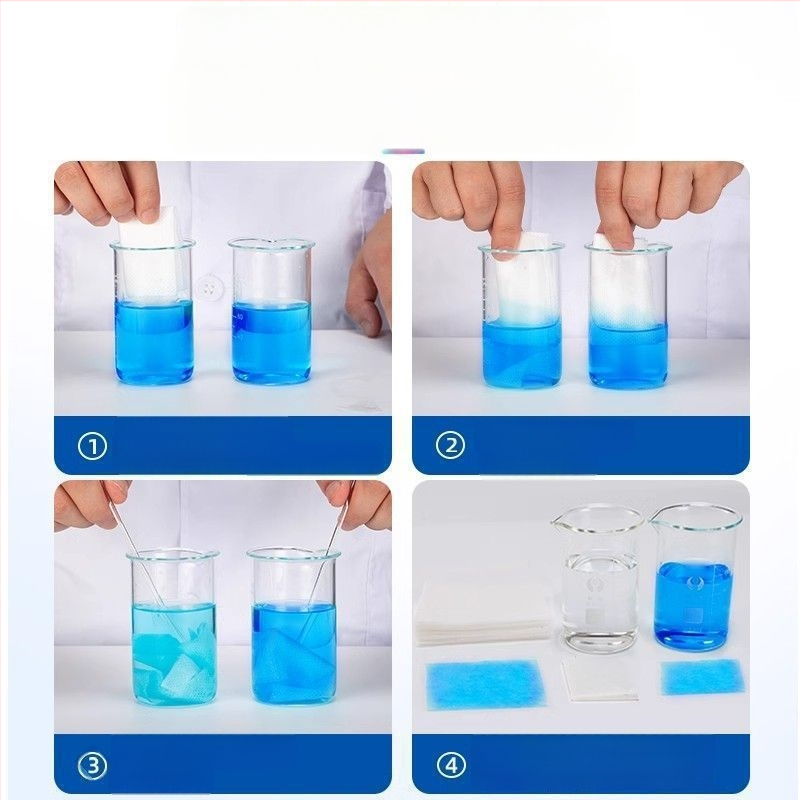 ①

②

③

④