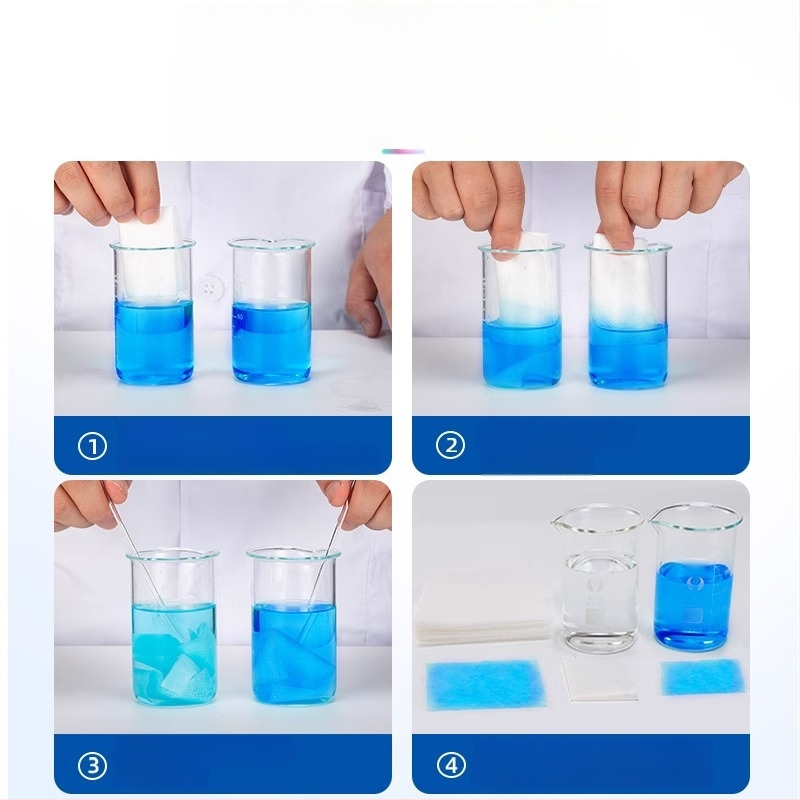 ①

②

③

④