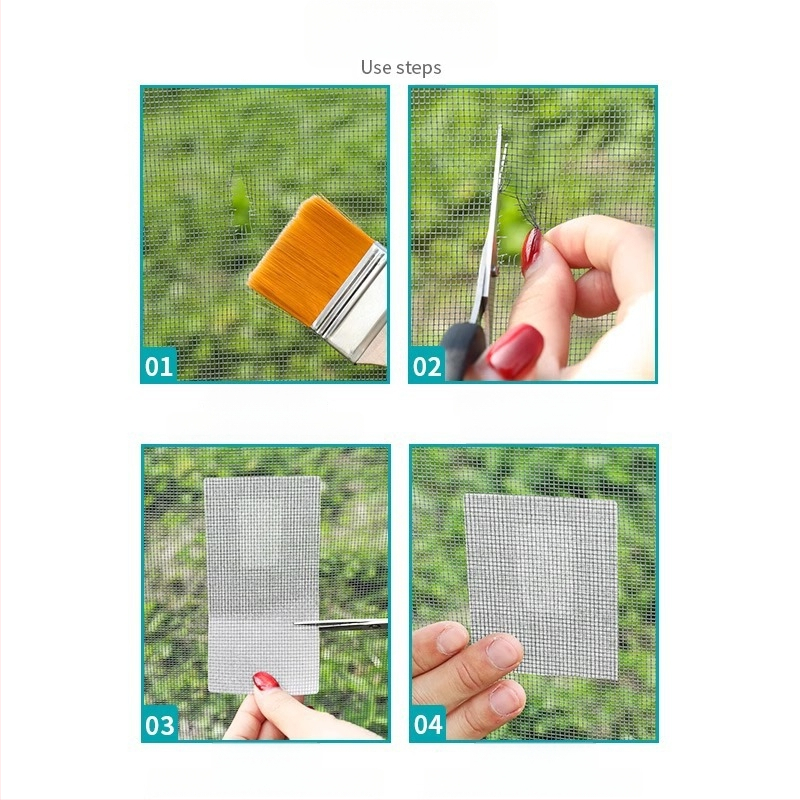 Use steps

01

02

03

04