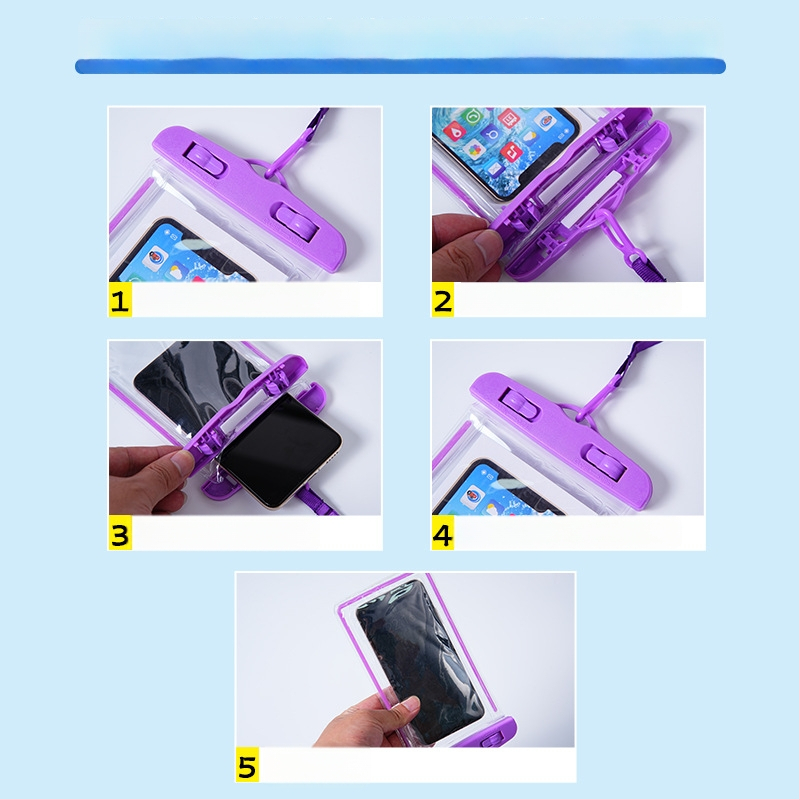 1

2

3

4

5