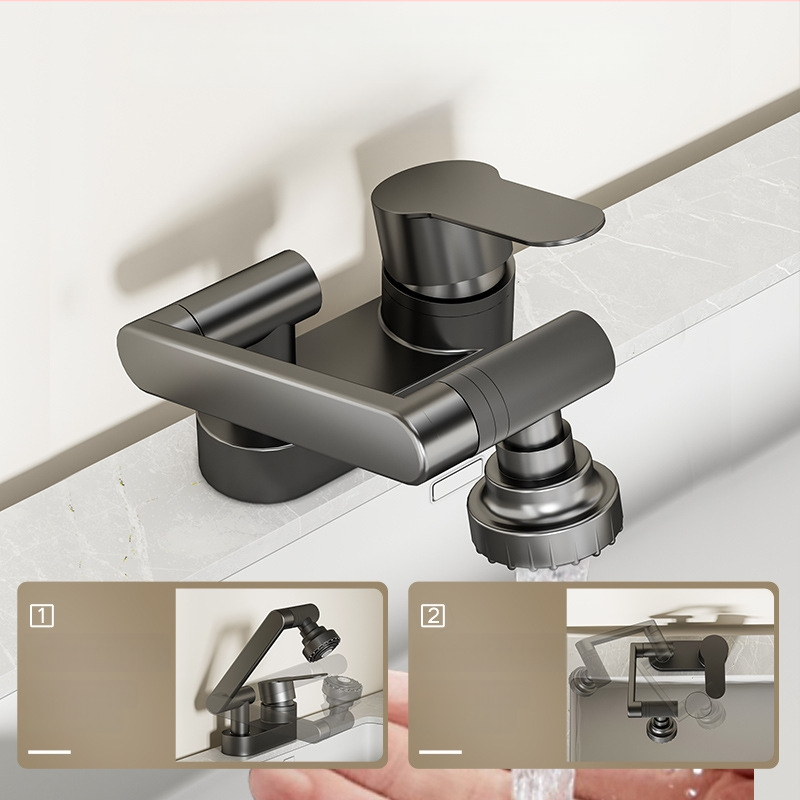 1

2