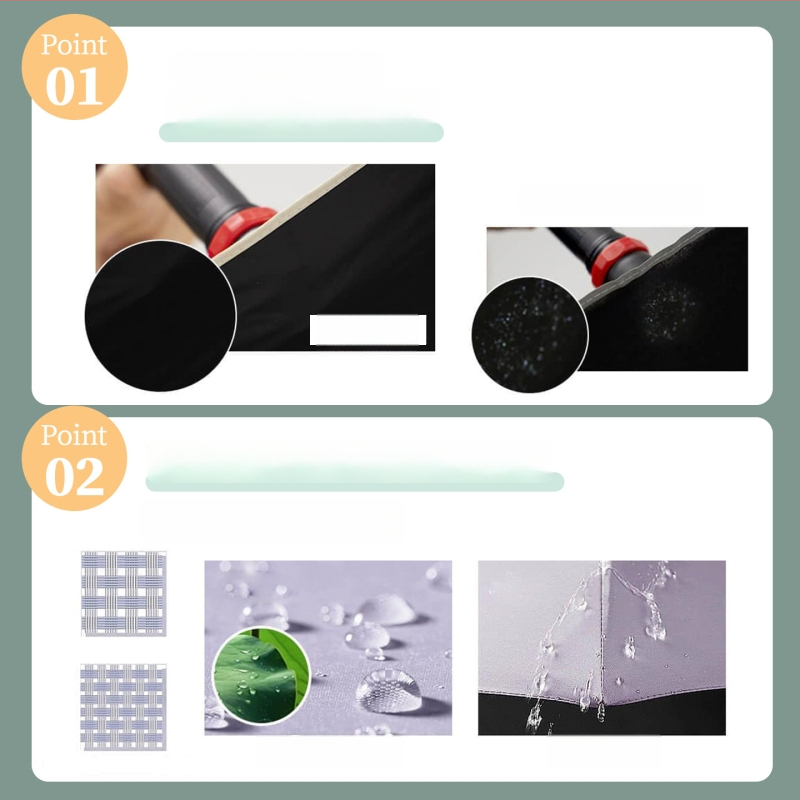 Point
01

Point
02