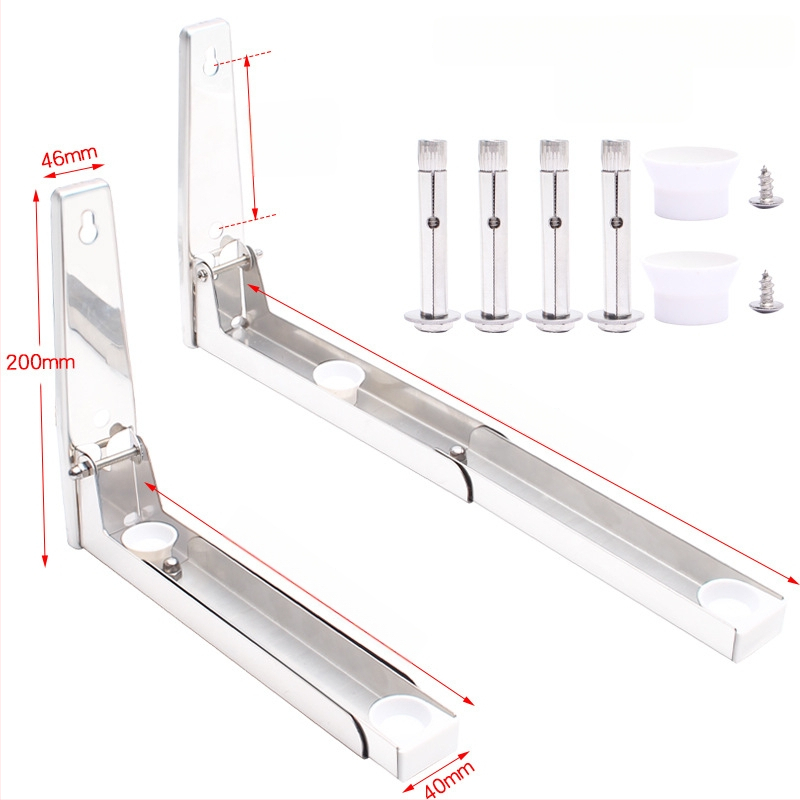 46mm
200mm
40mm