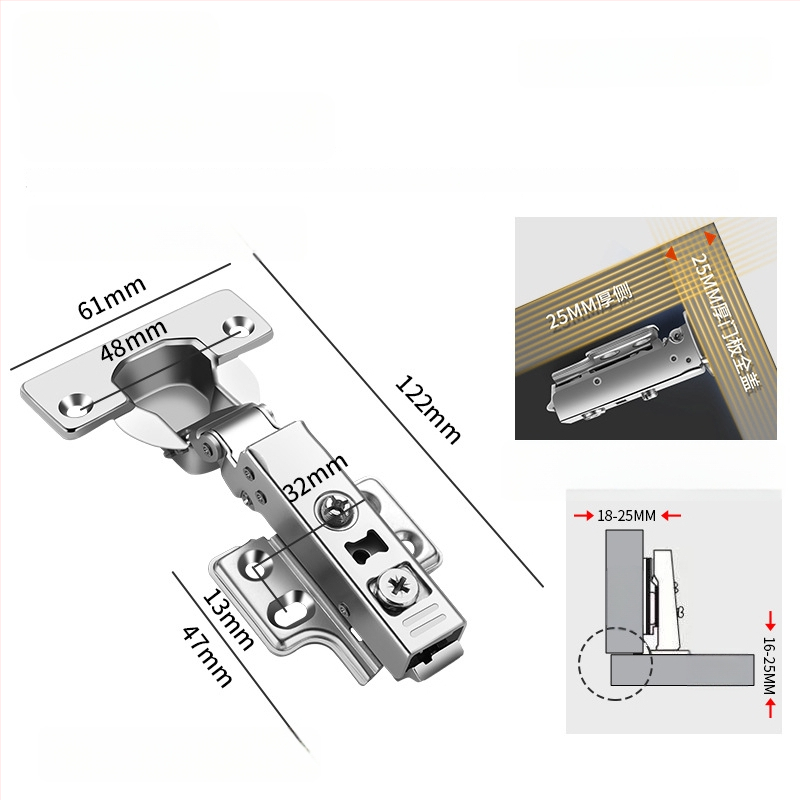 61mm
48mm
122mm
32mm
13mm
47mm

25MM厚侧
25MM厚门板全盖

18-25MM
16-25MM