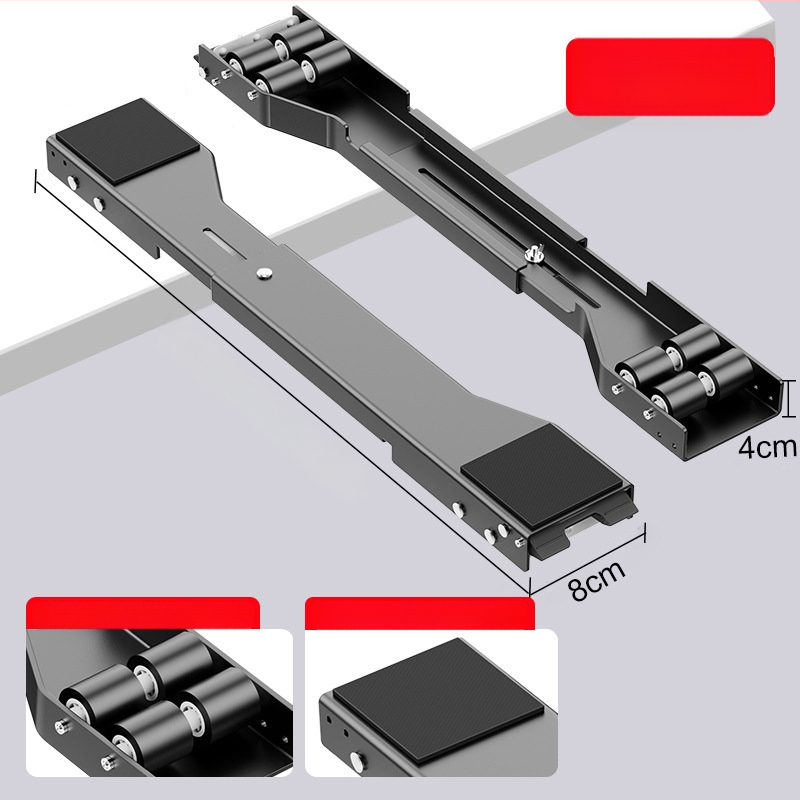 4cm

8cm