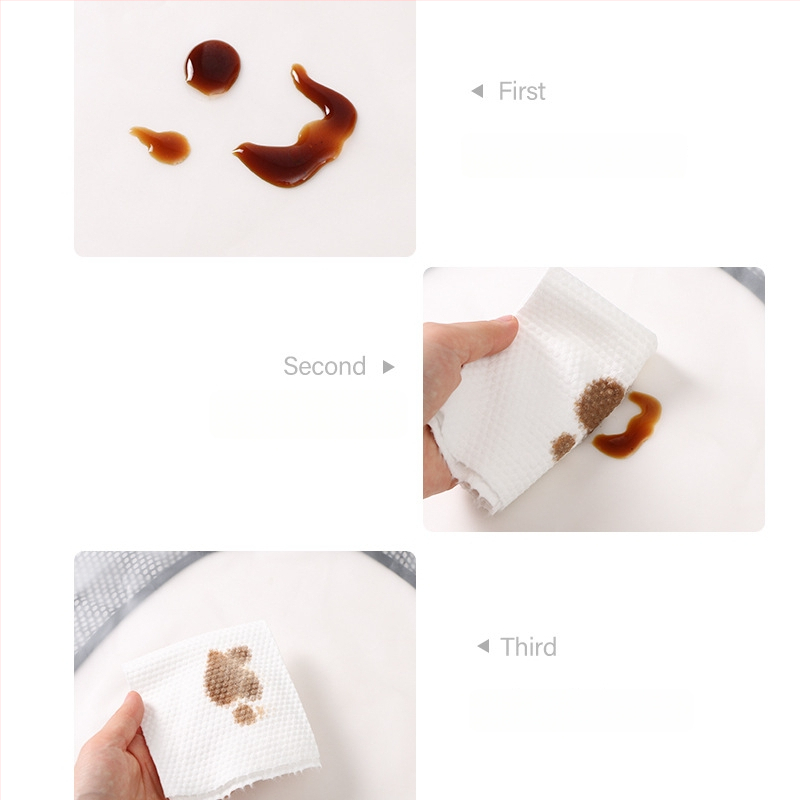 ◄ First

Second ►

◄ Third