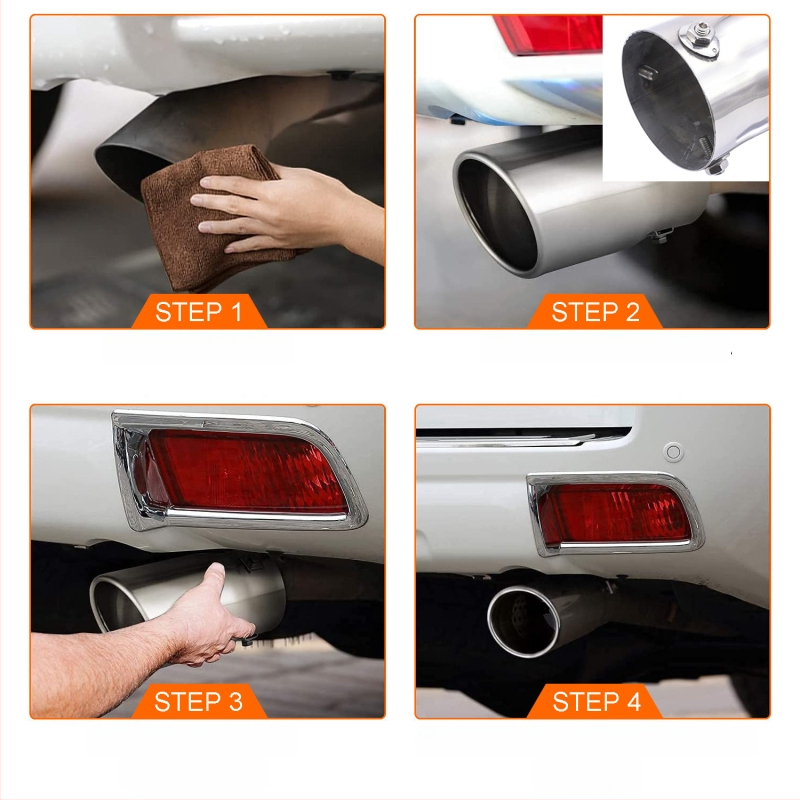 STEP 1

STEP 2

STEP 3

STEP 4