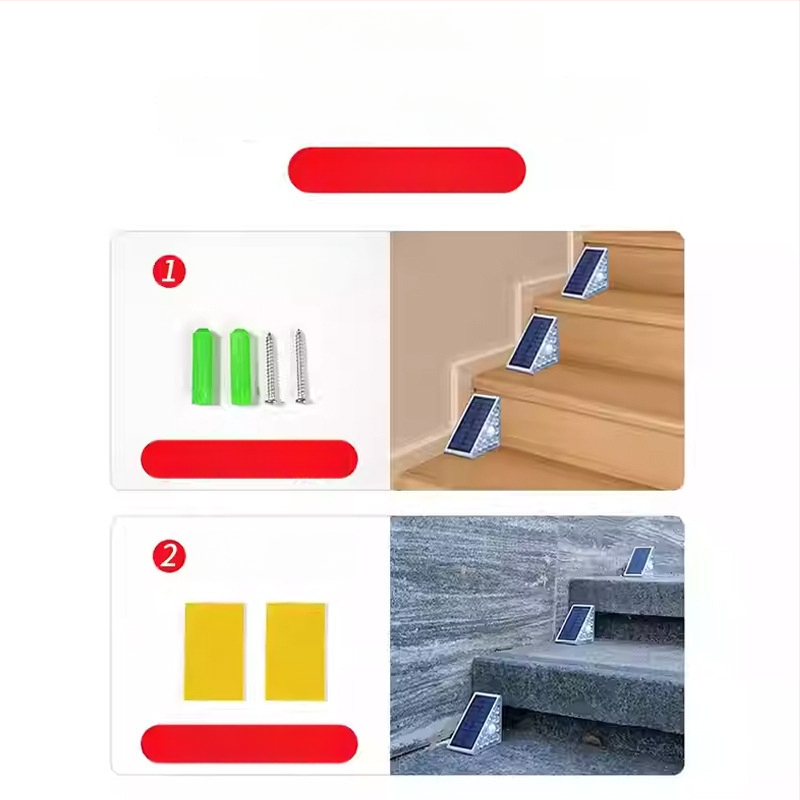 1

2