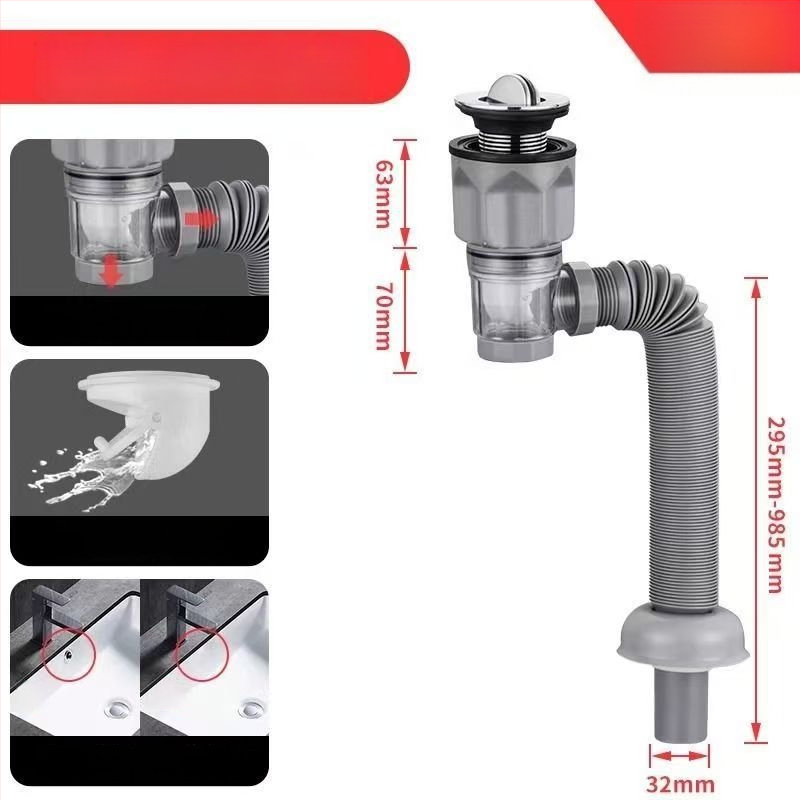 63mm

70mm

295mm-985 mm

32mm