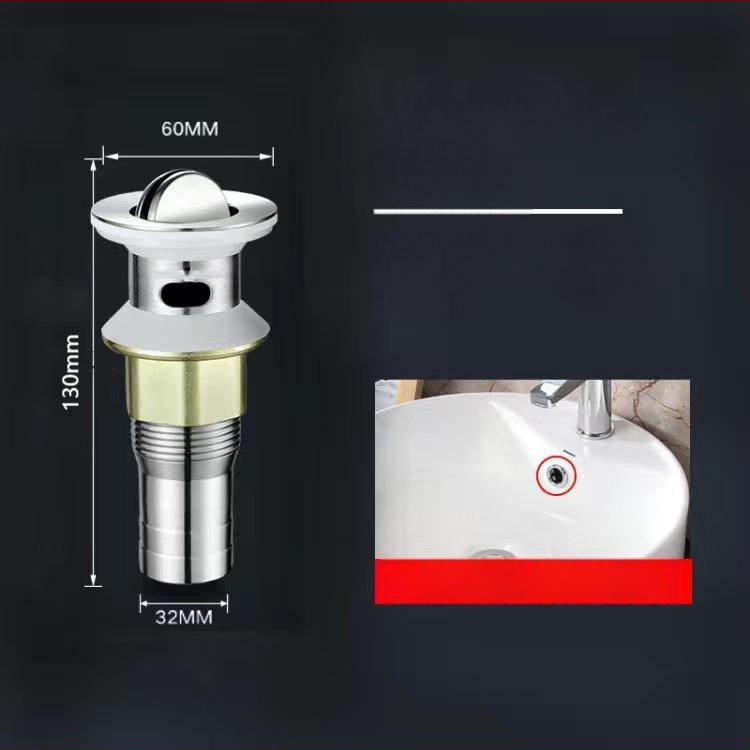 60MM
130mm
32MM