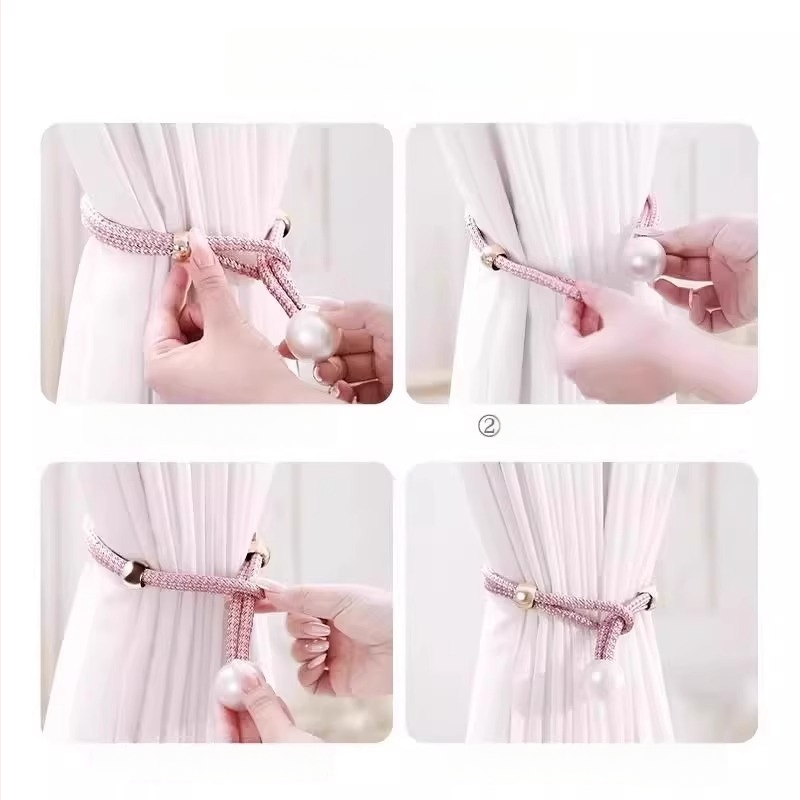 ②