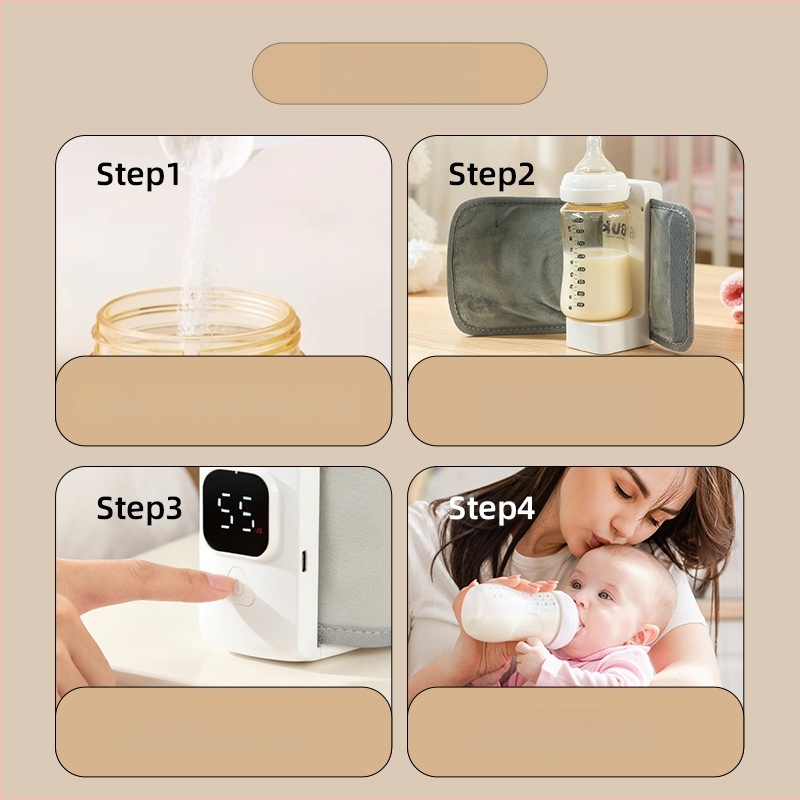 Step1

Step2

Step3

55

Step4