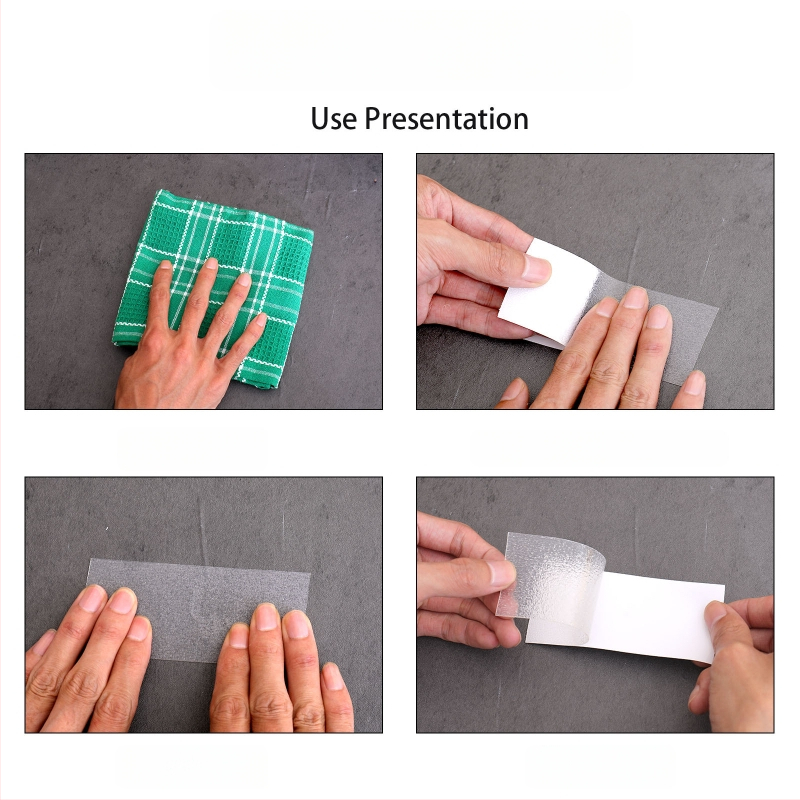 Use Presentation