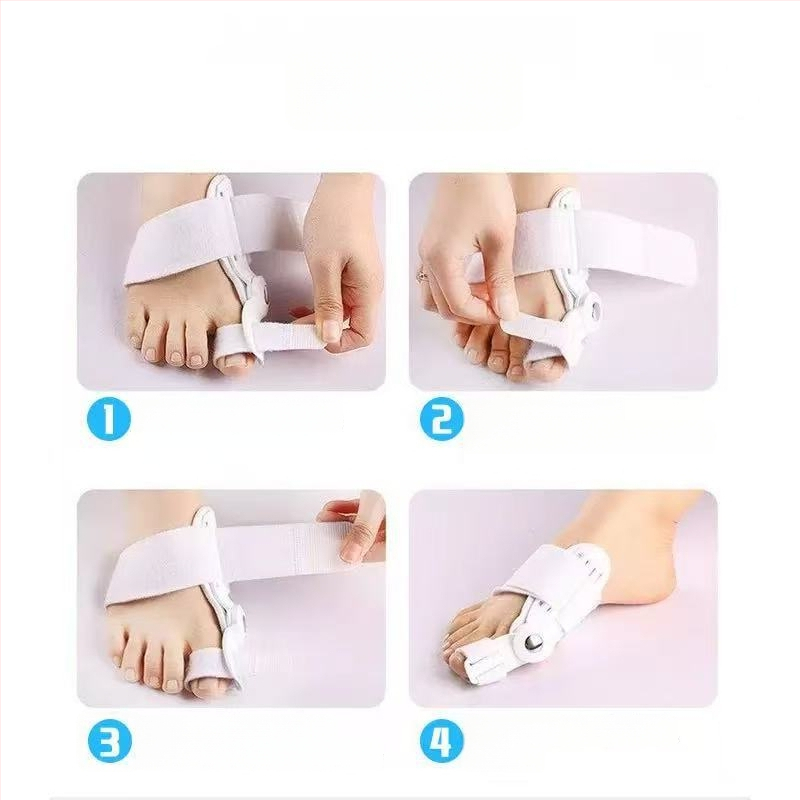 1

2

3

4