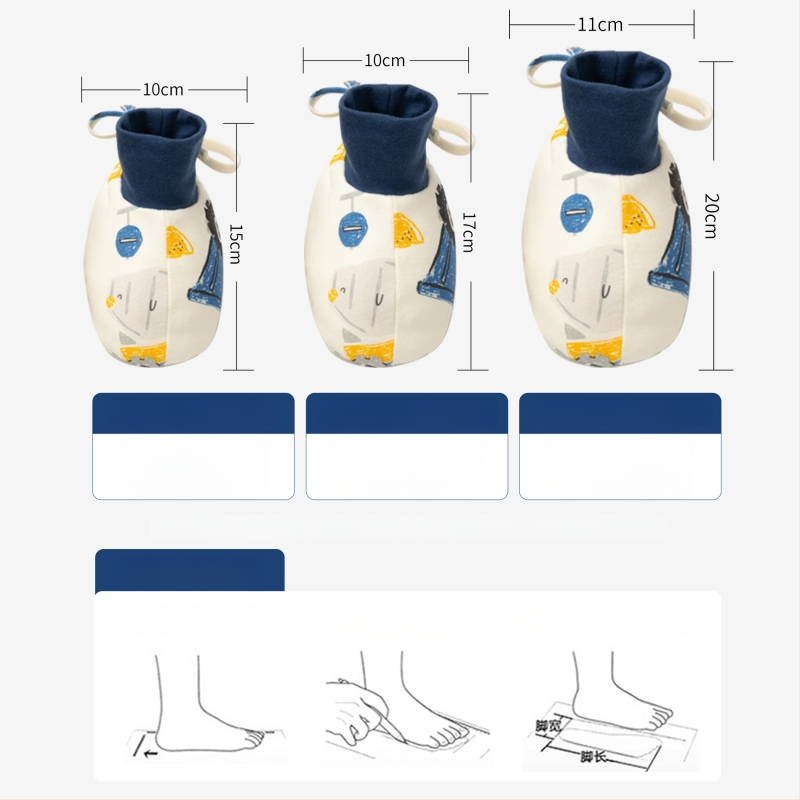 10cm

15cm

10cm

17cm

11cm

20cm

脚宽

脚长