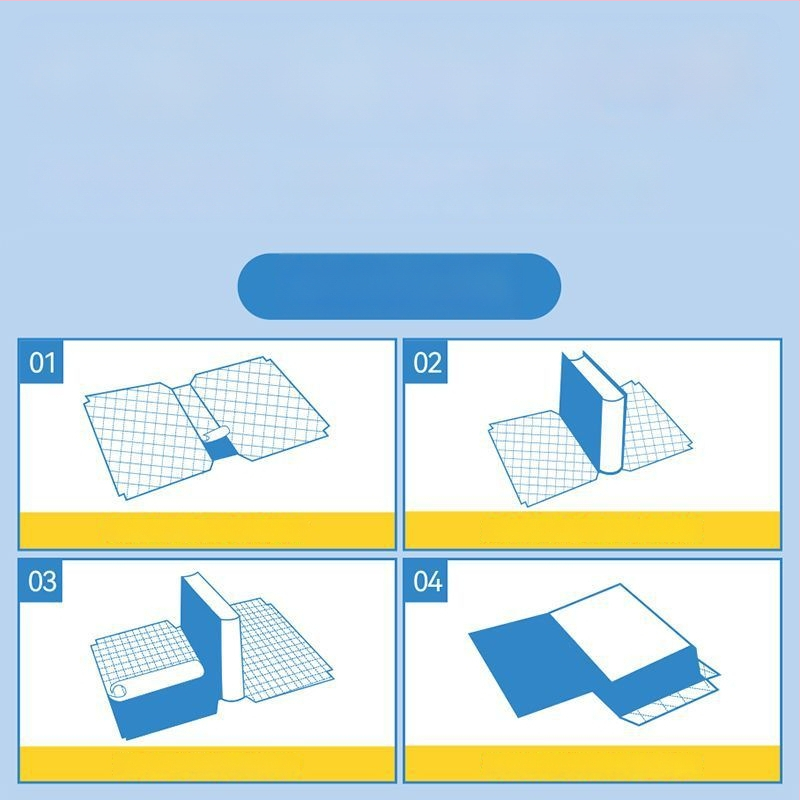 01

02

03

04