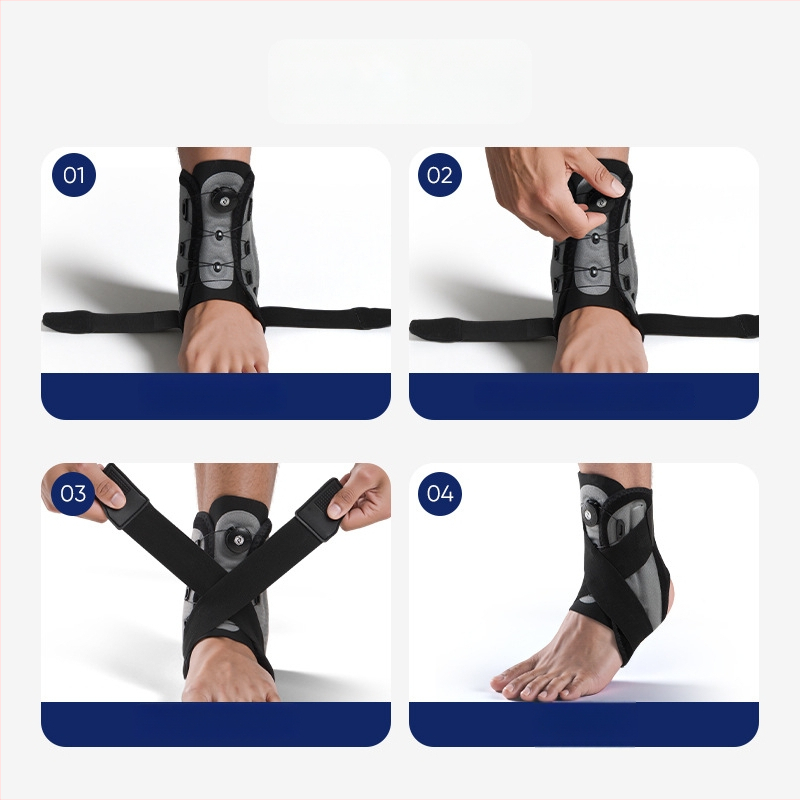 01

02

03

04