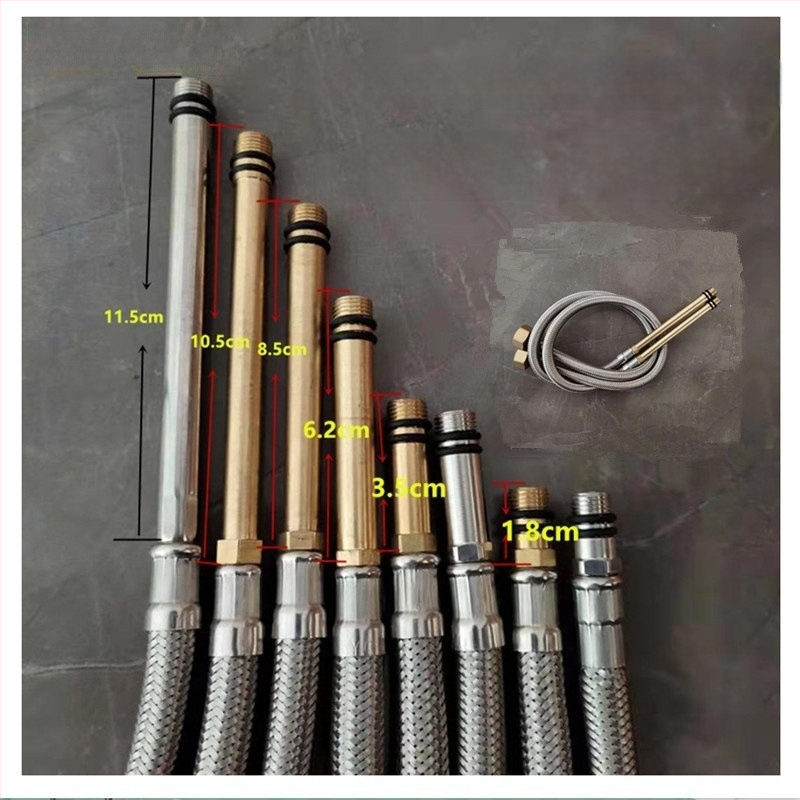 11.5cm

10.5cm

8.5cm

6.2cm

3.5cm

1.8cm