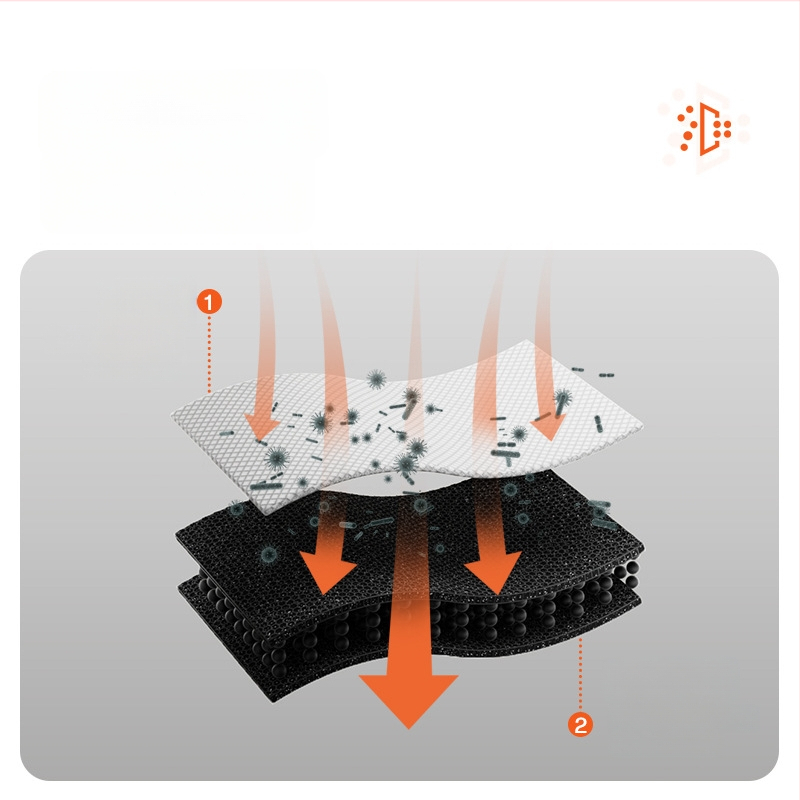 1

2