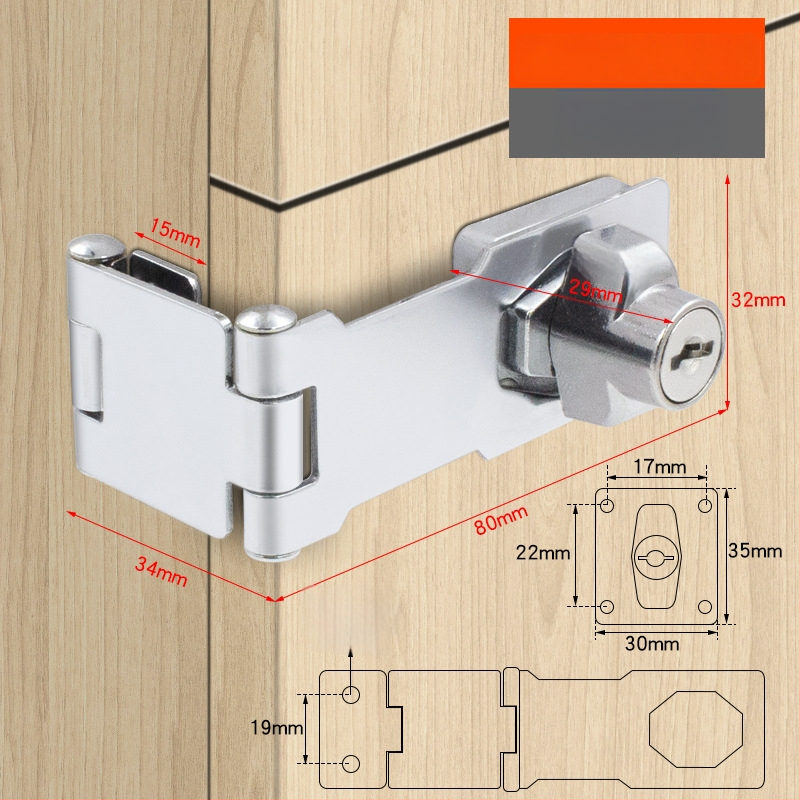 15mm

29mm

32mm

34mm

80mm

17mm

22mm

35mm

30mm

19mm