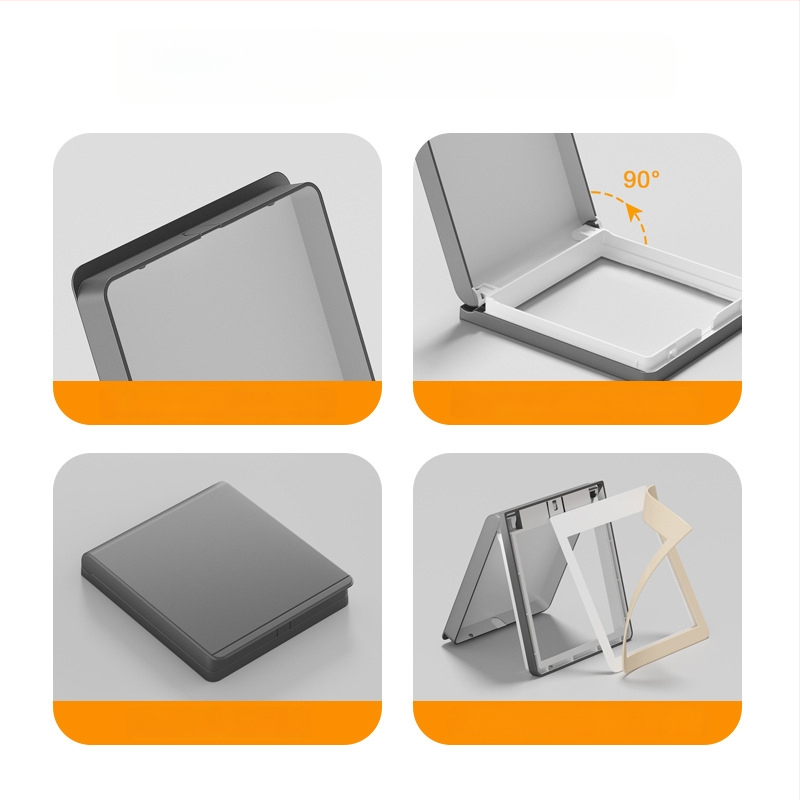 90°