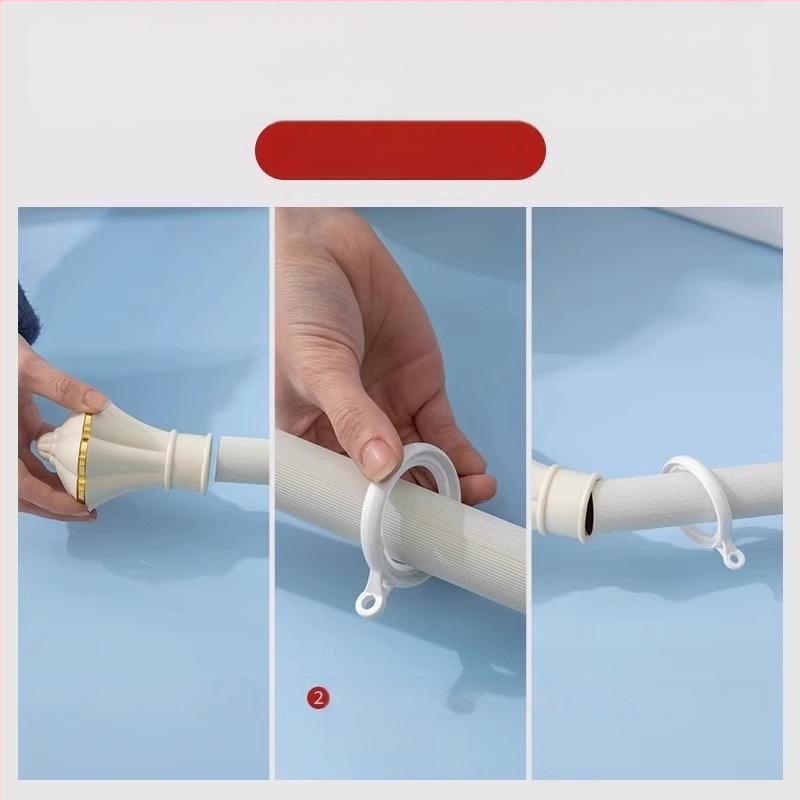 2