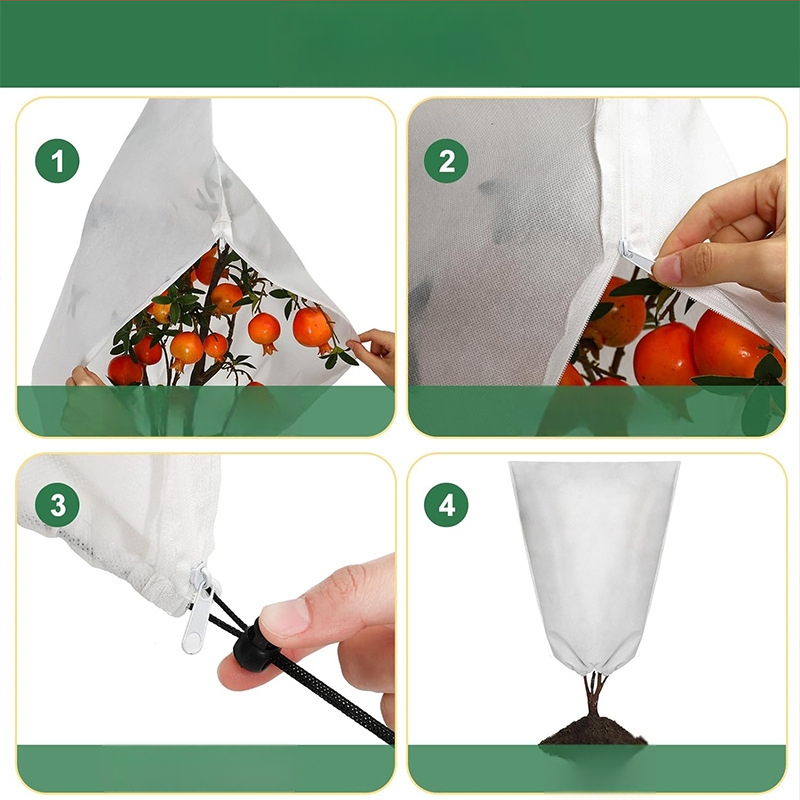 1

2

3

4