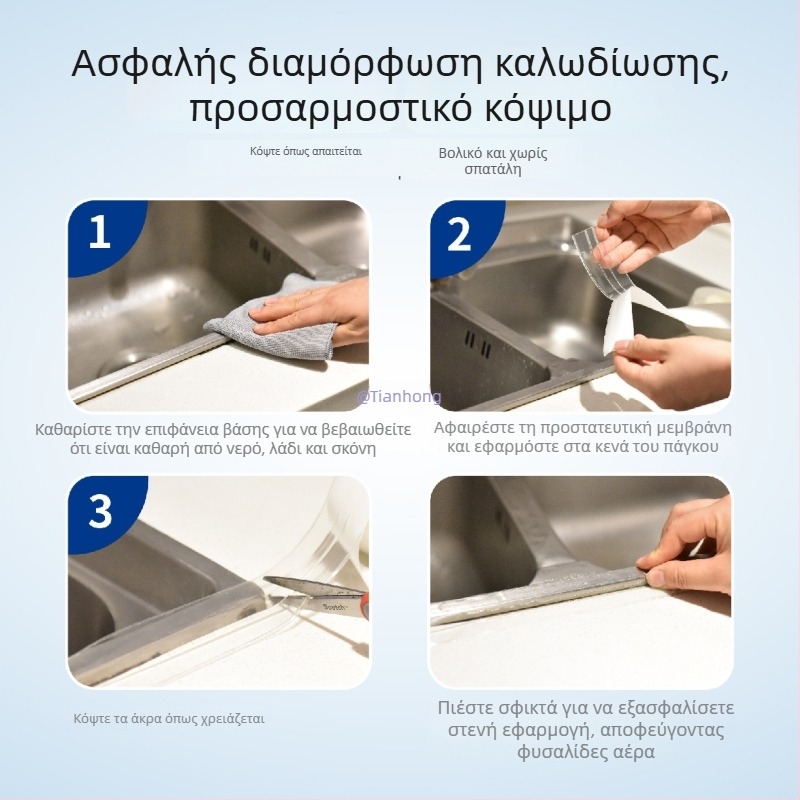 Ασφαλής διαμόρφωση καλωδίωσης, προσαρμοστικό κόψιμο

Κόψτε όπως απαιτείται

Βολικό και χωρίς σπατάλη

1

2

@Tianhong

Καθαρίστε την επιφάνεια βάσης για να βεβαιωθείτε ότι είναι καθαρή από νερό, λάδι και σκόνη

Αφαιρέστε τη προστατευτική μεμβράνη και εφαρμόστε στα κενά του πάγκου

3

Κόψτε τα άκρα όπως χρειάζεται

Πιέστε σφικτά για να εξασφαλίσετε στενή εφαρμογή, αποφεύγοντας φυσαλίδες αέρα