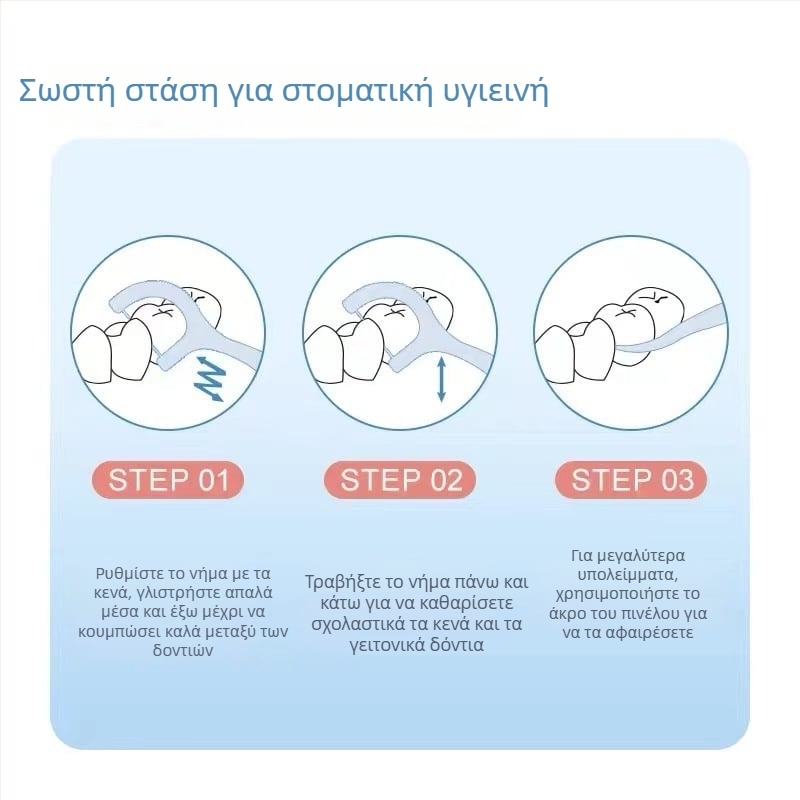 Σωστή στάση για στοματική υγιεινή

STEP 01

Ρυθμίστε το νήμα με τα κενά, γλιστρήστε απαλά μέσα και έξω μέχρι να κουμπώσει καλά μεταξύ των δοντιών

STEP 02

Τραβήξτε το νήμα πάνω και κάτω για να καθαρίσετε σχολαστικά τα κενά και τα γειτονικά δόντια

STEP 03

Για μεγαλύτερα υπολείμματα, χρησιμοποιήστε το άκρο του πινέλου για να τα αφαιρέσετε