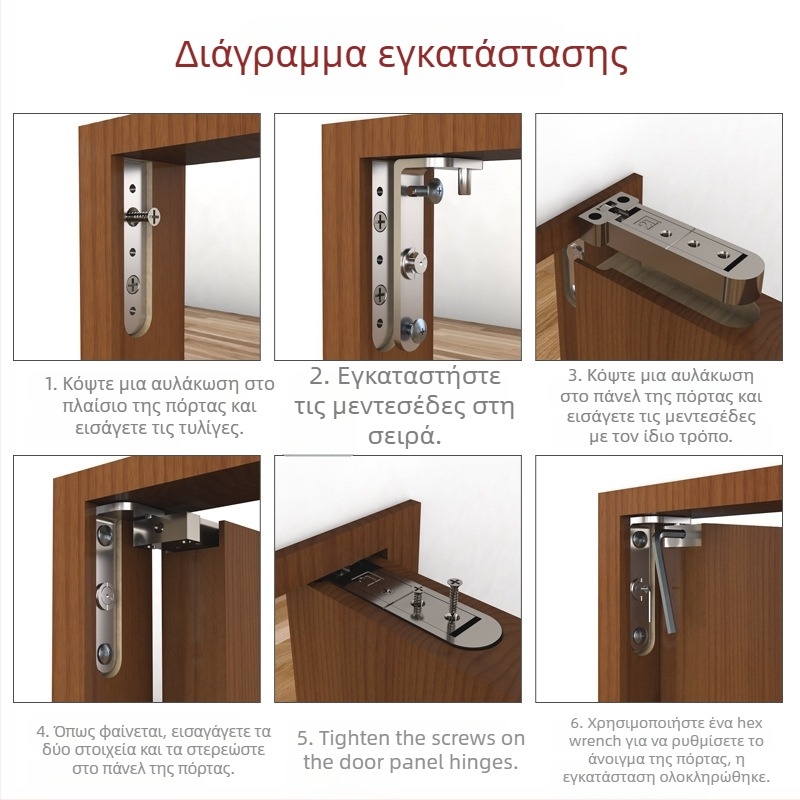 Διάγραμμα εγκατάστασης

1. Κόψτε μια αυλάκωση στο πλαίσιο της πόρτας και εισάγετε τις τυλίγες.

2. Εγκαταστήστε τις μεντεσέδες στη σειρά.

3. Κόψτε μια αυλάκωση στο πάνελ της πόρτας και εισάγετε τις μεντεσέδες με τον ίδιο τρόπο.

4. Όπως φαίνεται, εισαγάγετε τα δύο στοιχεία και τα στερεώστε στο πάνελ της πόρτας.

5. Tighten the screws on the door panel hinges.

6. Χρησιμοποιήστε ένα hex wrench για να ρυθμίσετε το άνοιγμα της πόρτας, η εγκατάσταση ολοκληρώθηκε.