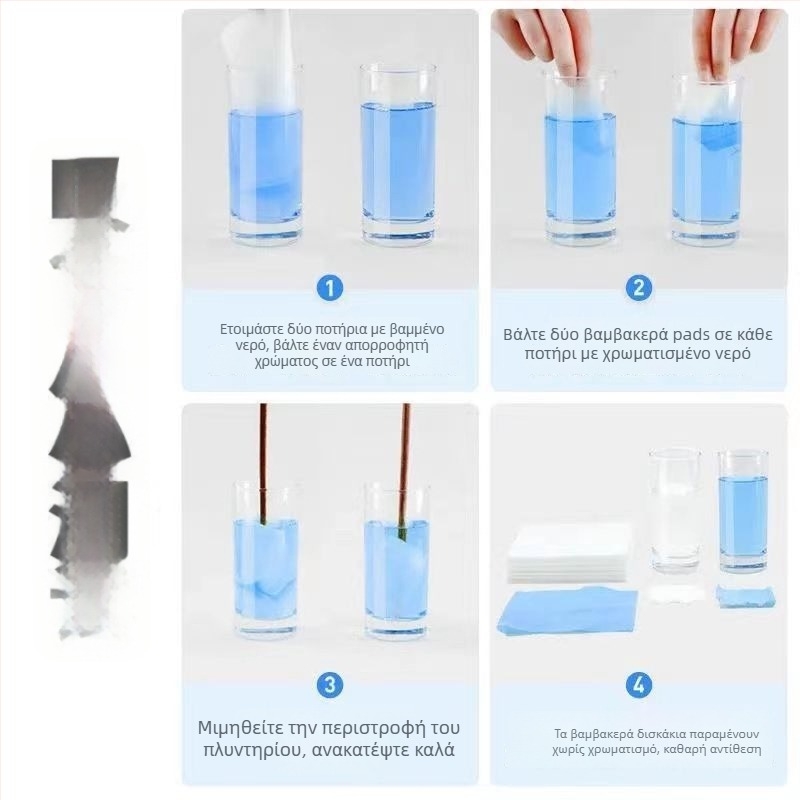 1

Ετοιμάστε δύο ποτήρια με βαμμένο νερό, βάλτε έναν απορροφητή χρώματος σε ένα ποτήρι

2

Βάλτε δύο βαμβακερά pads σε κάθε ποτήρι με χρωματισμένο νερό

3

Μιμηθείτε την περιστροφή του πλυντηρίου, ανακατέψτε καλά

4

Τα βαμβακερά δισκάκια παραμένουν χωρίς χρωματισμό, καθαρή αντίθεση