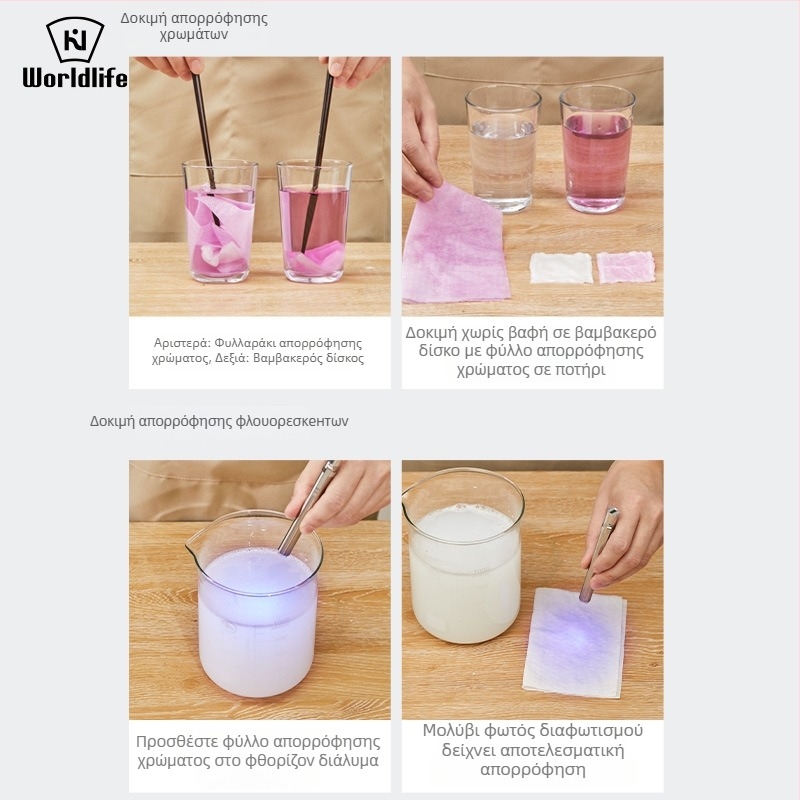 Worldlife

Δοκιμή απορρόφησης χρωμάτων

Αριστερά: Φυλλαράκι απορρόφησης χρώματος, Δεξιά: Βαμβακερός δίσκος

Δοκιμή χωρίς βαφή σε βαμβακερό δίσκο με φύλλο απορρόφησης χρώματος σε ποτήρι

Δοκιμή απορρόφησης φλουορεσκεντων

Προσθέστε φύλλο απορρόφησης χρώματος στο φθορίζον διάλυμα

Μολύβι φωτός διαφωτισμού δείχνει αποτελεσματική απορρόφηση