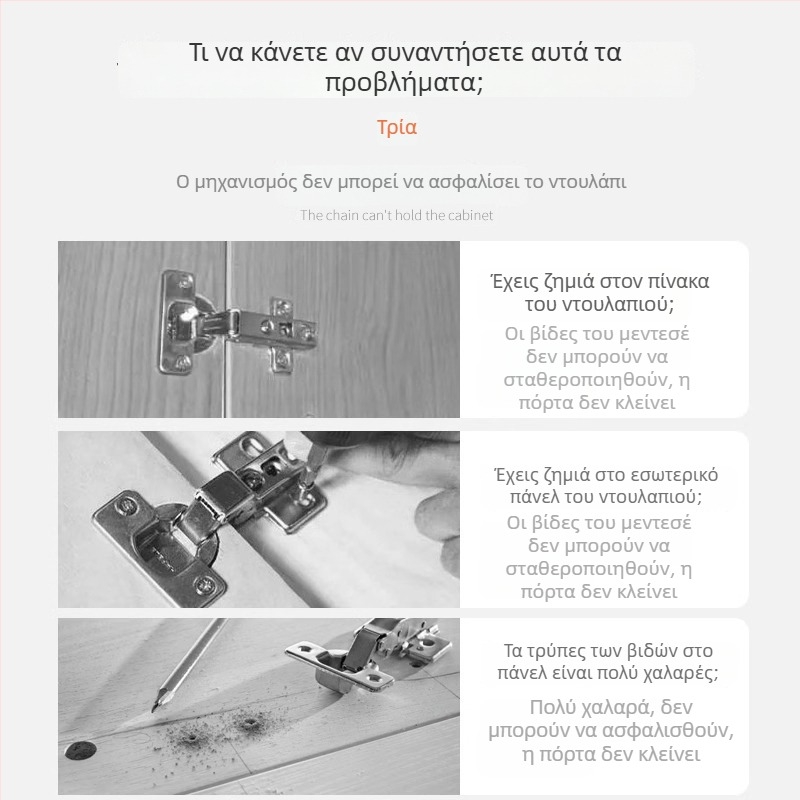 Τι να κάνετε αν συναντήσετε αυτά τα προβλήματα;

Τρία

Ο μηχανισμός δεν μπορεί να ασφαλίσει το ντουλάπι

The chain can't hold the cabinet

Έχεις ζημιά στον πίνακα του ντουλαπιού;

Οι βίδες του μεντεσέ δεν μπορούν να σταθεροποιηθούν, η πόρτα δεν κλείνει

Έχεις ζημιά στο εσωτερικό πάνελ του ντουλαπιού;

Οι βίδες του μεντεσέ δεν μπορούν να σταθεροποιηθούν, η πόρτα δεν κλείνει

Τα τρύπες των βιδών στο πάνελ είναι πολύ χαλαρές;

Πολύ χαλαρά, δεν μπορούν να ασφαλισθούν, η πόρτα δεν κλείνει