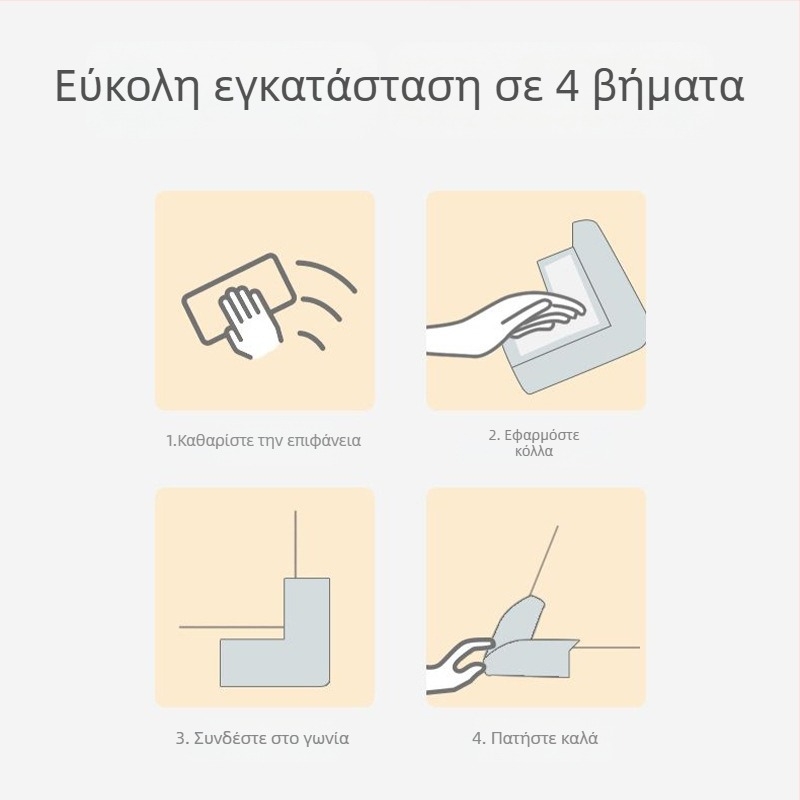 Εύκολη εγκατάσταση σε 4 βήματα

1.Καθαρίστε την επιφάνεια

2. Εφαρμόστε κόλλα

3. Συνδέστε στο γωνία

4. Πατήστε καλά