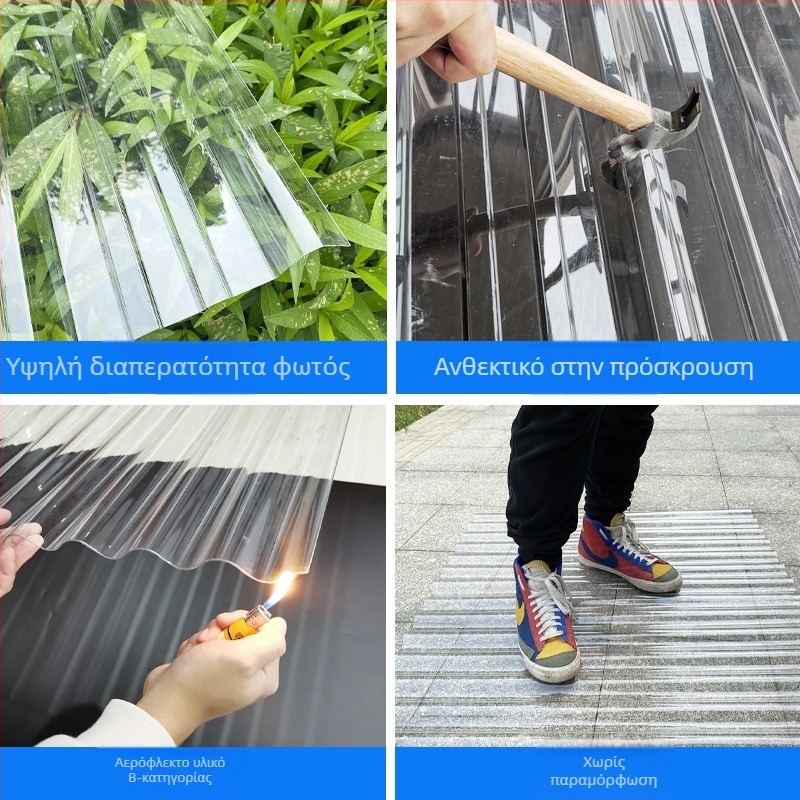 Υψηλή διαπερατότητα φωτός

Ανθεκτικό στην πρόσκρουση

Αερόφλεκτο υλικό
Β-κατηγορίας

Χωρίς
παραμόρφωση