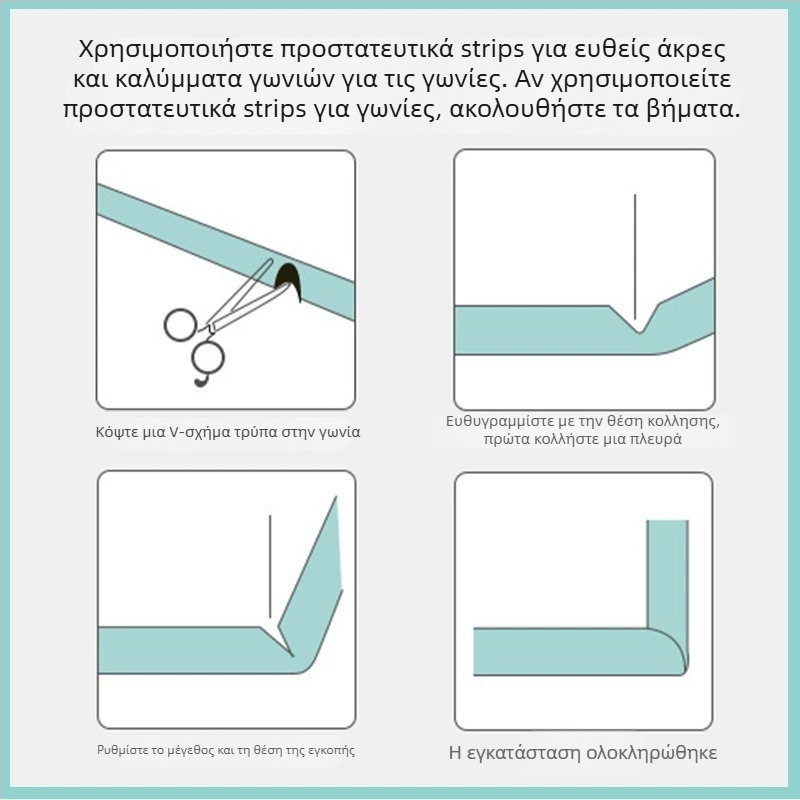 Χρησιμοποιήστε προστατευτικά strips για ευθείς άκρες και καλύμματα γωνιών για τις γωνίες. Αν χρησιμοποιείτε προστατευτικά strips για γωνίες, ακολουθήστε τα βήματα.

Κόψτε μια V-σχήμα τρύπα στην γωνία

Ευθυγραμμίστε με την θέση κολλησης, πρώτα κολλήστε μια πλευρά

Ρυθμίστε το μέγεθος και τη θέση της εγκοπής

Η εγκατάσταση ολοκληρώθηκε