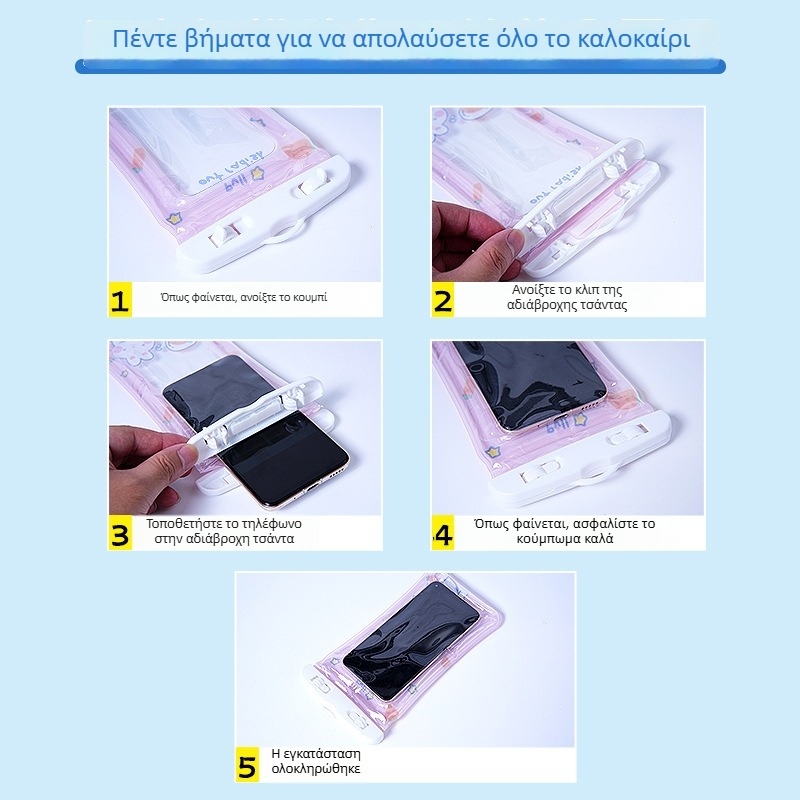 Πέντε βήματα για να απολαύσετε όλο το καλοκαίρι

1 Όπως φαίνεται, ανοίξτε το κουμπί

2 Ανοίξτε το κλιπ της αδιάβροχης τσάντας

3 Τοποθετήστε το τηλέφωνο στην αδιάβροχη τσάντα

4 Όπως φαίνεται, ασφαλίστε το κούμπωμα καλά

5 Η εγκατάσταση ολοκληρώθηκε