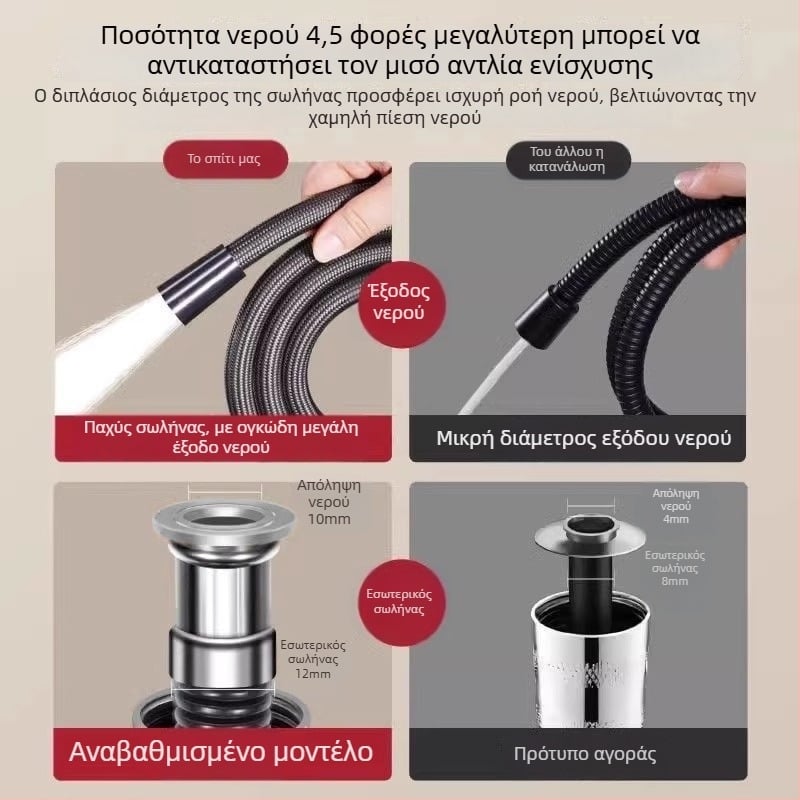 Ποσότητα νερού 4,5 φορές μεγαλύτερη μπορεί να αντικαταστήσει τον μισό αντλία ενίσχυσης

Ο διπλάσιος διάμετρος της σωλήνας προσφέρει ισχυρή ροή νερού, βελτιώνοντας την χαμηλή πίεση νερού

Το σπίτι μας

Του άλλου η κατανάλωση

Έξοδος νερού

Παχύς σωλήνας, με ογκώδη μεγάλη έξοδο νερού

Μικρή διάμετρος εξόδου νερού

Απόληψη νερού 10mm

Εσωτερικός σωλήνας 12mm

Εσωτερικός σωλήνας

Απόληψη νερού 4mm

Εσωτερικός σωλήνας 8mm

Αναβαθμισμένο μοντέλο

Πρότυπο αγοράς