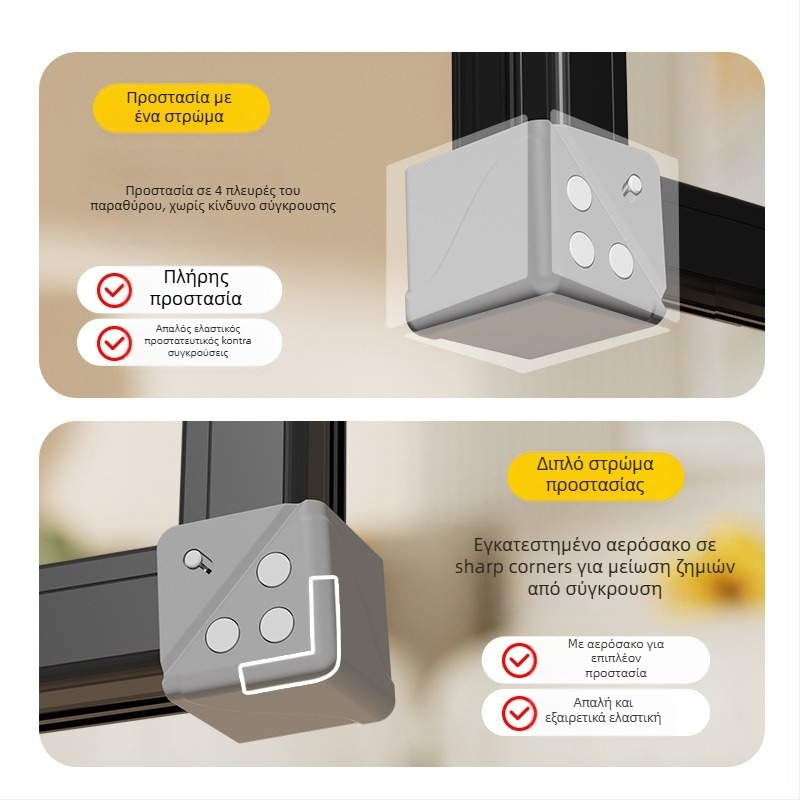 Προστασία με ένα στρώμα

Προστασία σε 4 πλευρές του παραθύρου, χωρίς κίνδυνο σύγκρουσης

Πλήρης προστασία

Απαλός ελαστικός προστατευτικός kontra συγκρούσεις

Διπλό στρώμα προστασίας

Εγκατεστημένο αερόσακο σε sharp corners για μείωση ζημιών από σύγκρουση

Με αερόσακο για επιπλέον προστασία

Απαλή και εξαιρετικά ελαστική