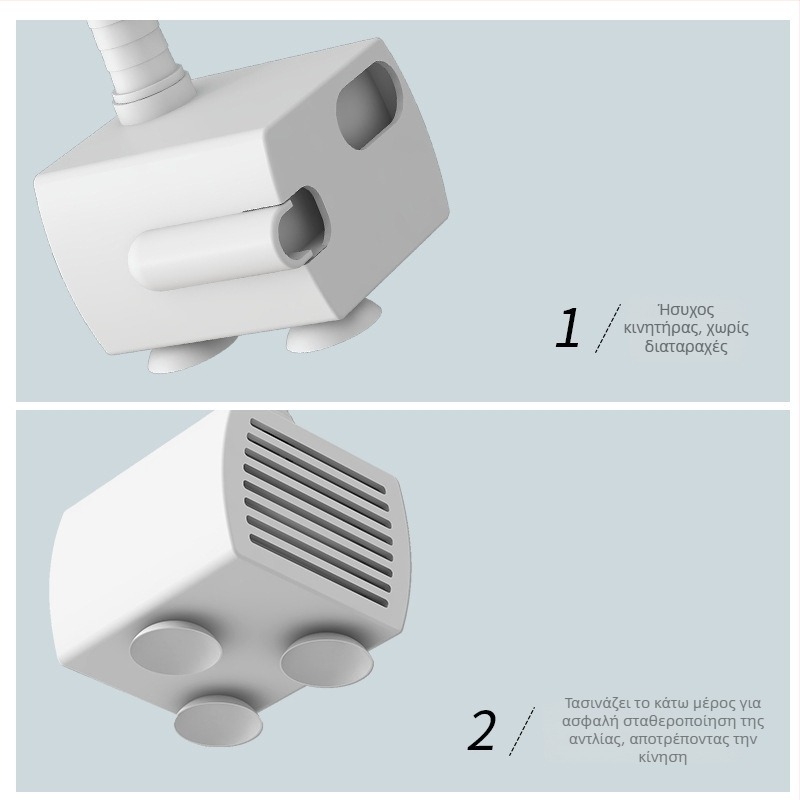 1

Ήσυχος κινητήρας, χωρίς διαταραχές

2

Τασινάζει το κάτω μέρος για ασφαλή σταθεροποίηση της αντλίας, αποτρέποντας την κίνηση