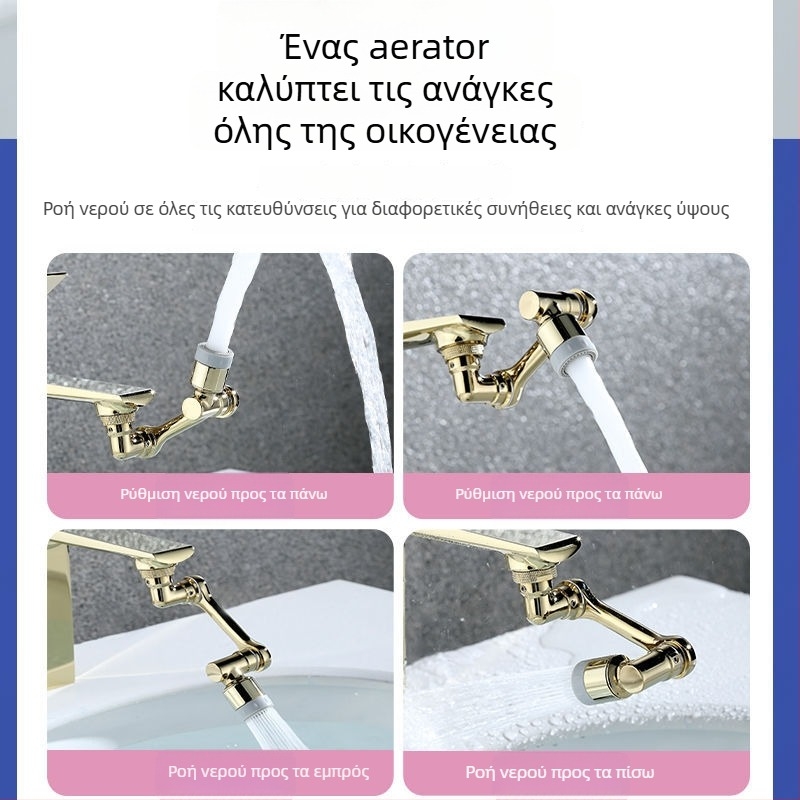 Ένας aerator καλύπτει τις ανάγκες όλης της οικογένειας

Ροή νερού σε όλες τις κατευθύνσεις για διαφορετικές συνήθειες και ανάγκες ύψους

Ρύθμιση νερού προς τα πάνω

Ρύθμιση νερού προς τα πάνω

Ροή νερού προς τα εμπρός

Ροή νερού προς τα πίσω