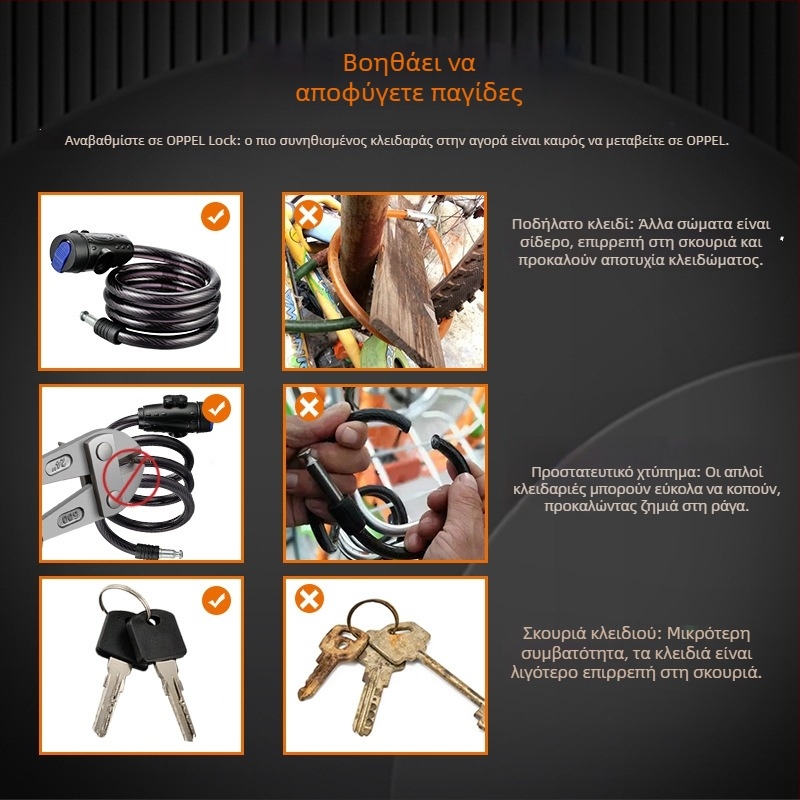 Βοηθάει να αποφύγετε παγίδες

Αναβαθμίστε σε OPPEL Lock: ο πιο συνηθισμένος κλειδαράς στην αγορά είναι καιρός να μεταβείτε σε OPPEL.

Ποδήλατο κλειδί: Άλλα σώματα είναι σίδερο, επιρρεπή στη σκουριά και προκαλούν αποτυχία κλειδώματος.

24"

600

Προστατευτικό χτύπημα: Οι απλοί κλειδαριές μπορούν εύκολα να κοπούν, προκαλώντας ζημιά στη ράγα.

Σκουριά κλειδιού: Μικρότερη συμβατότητα, τα κλειδιά είναι λιγότερο επιρρεπή στη σκουριά.