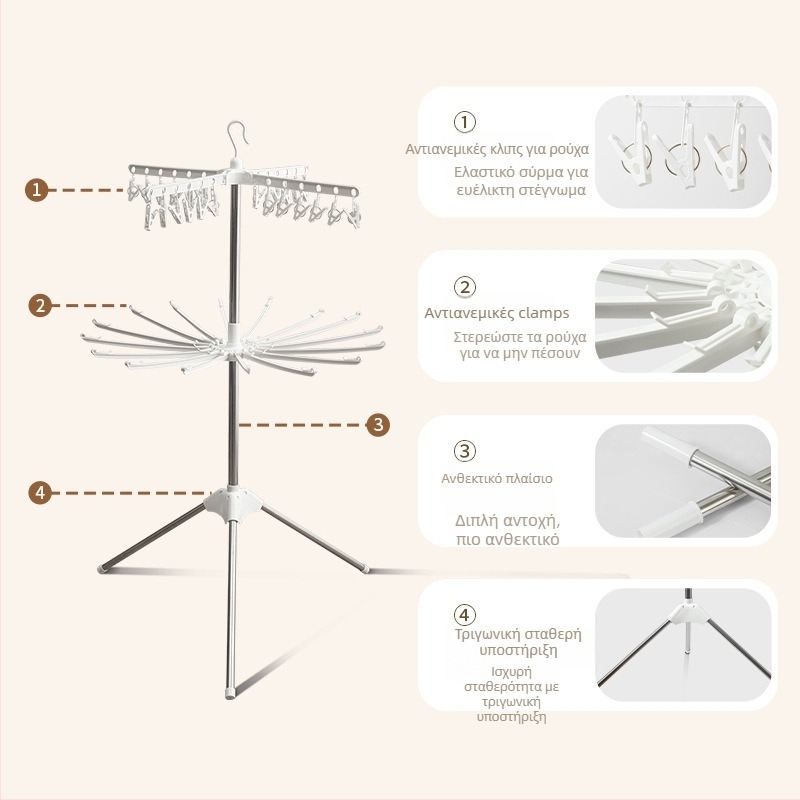 1

2

3

4

①
Αντιανεμικές κλιπς για ρούχα
Ελαστικό σύρμα για ευέλικτη στέγνωμα

②
Αντιανεμικές clamps
Στερεώστε τα ρούχα για να μην πέσουν

③
Ανθεκτικό πλαίσιο
Διπλή αντοχή, πιο ανθεκτικό

④
Τριγωνική σταθερή υποστήριξη
Ισχυρή σταθερότητα με τριγωνική υποστήριξη