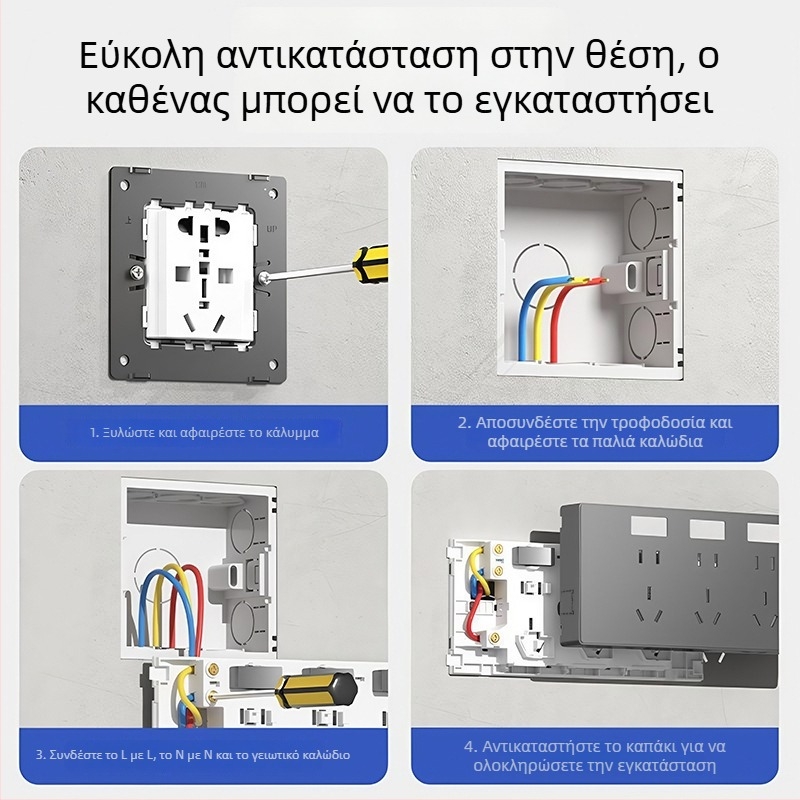 Εύκολη αντικατάσταση στην θέση, ο καθένας μπορεί να το εγκαταστήσει

UP

1. Ξυλώστε και αφαιρέστε το κάλυμμα

2. Αποσυνδέστε την τροφοδοσία και αφαιρέστε τα παλιά καλώδια

3. Συνδέστε το L με L, το N με N και το γειωτικό καλώδιο

4. Αντικαταστήστε το καπάκι για να ολοκληρώσετε την εγκατάσταση