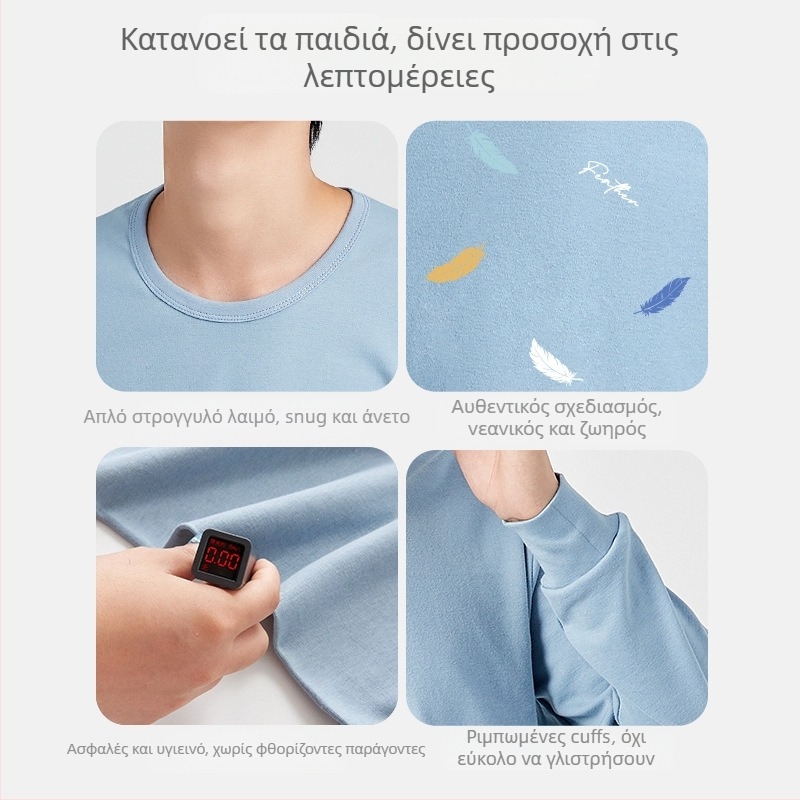 Κατανοεί τα παιδιά, δίνει προσοχή στις λεπτομέρειες

Feather

Απλό στρογγυλό λαιμό, snug και άνετο

Αυθεντικός σχεδιασμός, νεανικός και ζωηρός

0.00

Ασφαλές και υγιεινό, χωρίς φθορίζοντες παράγοντες

Ριμπωμένες cuffs, όχι εύκολο να γλιστρήσουν