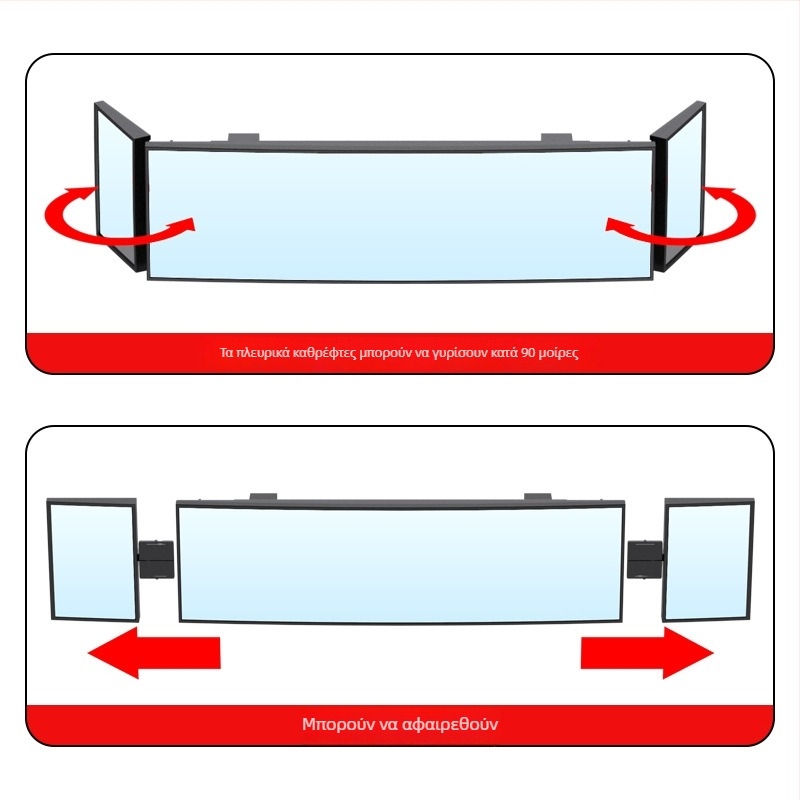 Τα πλευρικά καθρέφτες μπορούν να γυρίσουν κατά 90 μοίρες

Μπορούν να αφαιρεθούν