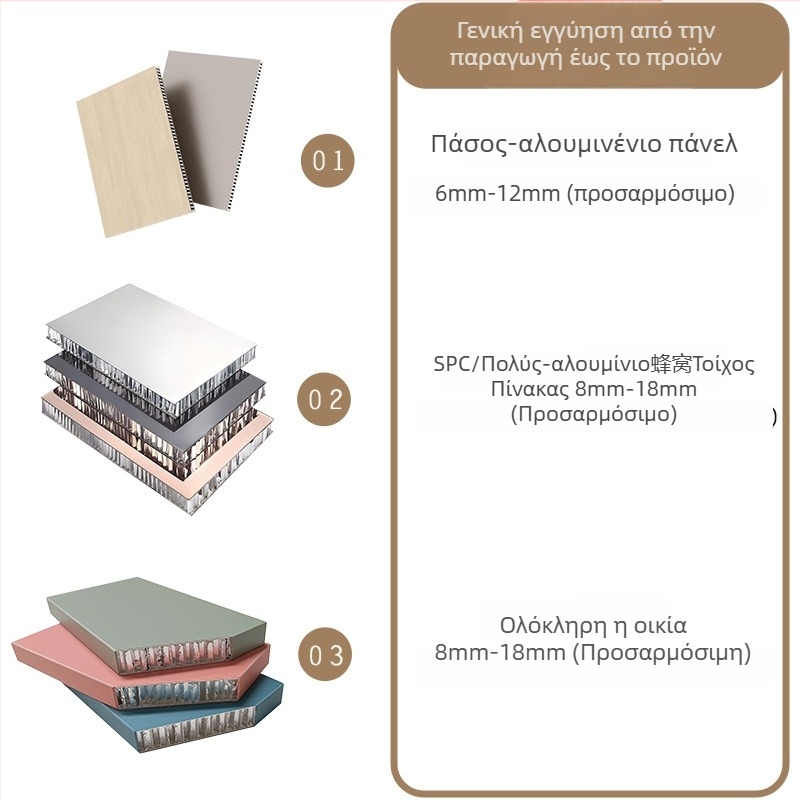 Γενική εγγύηση από την παραγωγή έως το προϊόν

01

Πάσος-αλουμινένιο πάνελ

6mm-12mm (προσαρμόσιμο)

02

SPC/Πολύς-αλουμίνιο蜂窝Τοίχος Πίνακας 8mm-18mm (Προσαρμόσιμο)

)

03

Ολόκληρη η οικία 8mm-18mm (Προσαρμόσιμη)