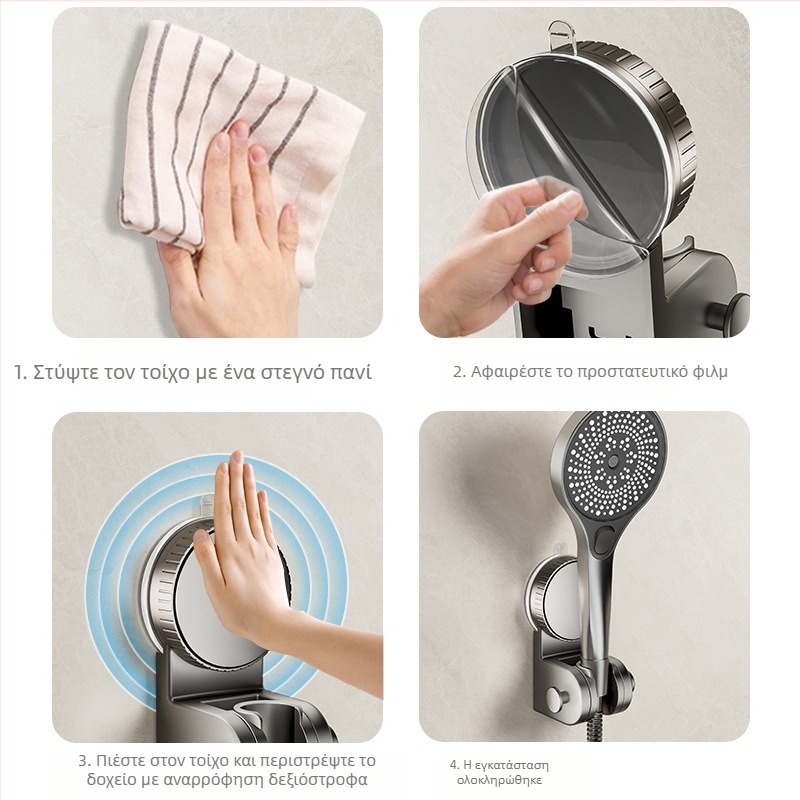 1. Στύψτε τον τοίχο με ένα στεγνό πανί

2. Αφαιρέστε το προστατευτικό φιλμ

3. Πιέστε στον τοίχο και περιστρέψτε το δοχείο με αναρρόφηση δεξιόστροφα

4. Η εγκατάσταση ολοκληρώθηκε